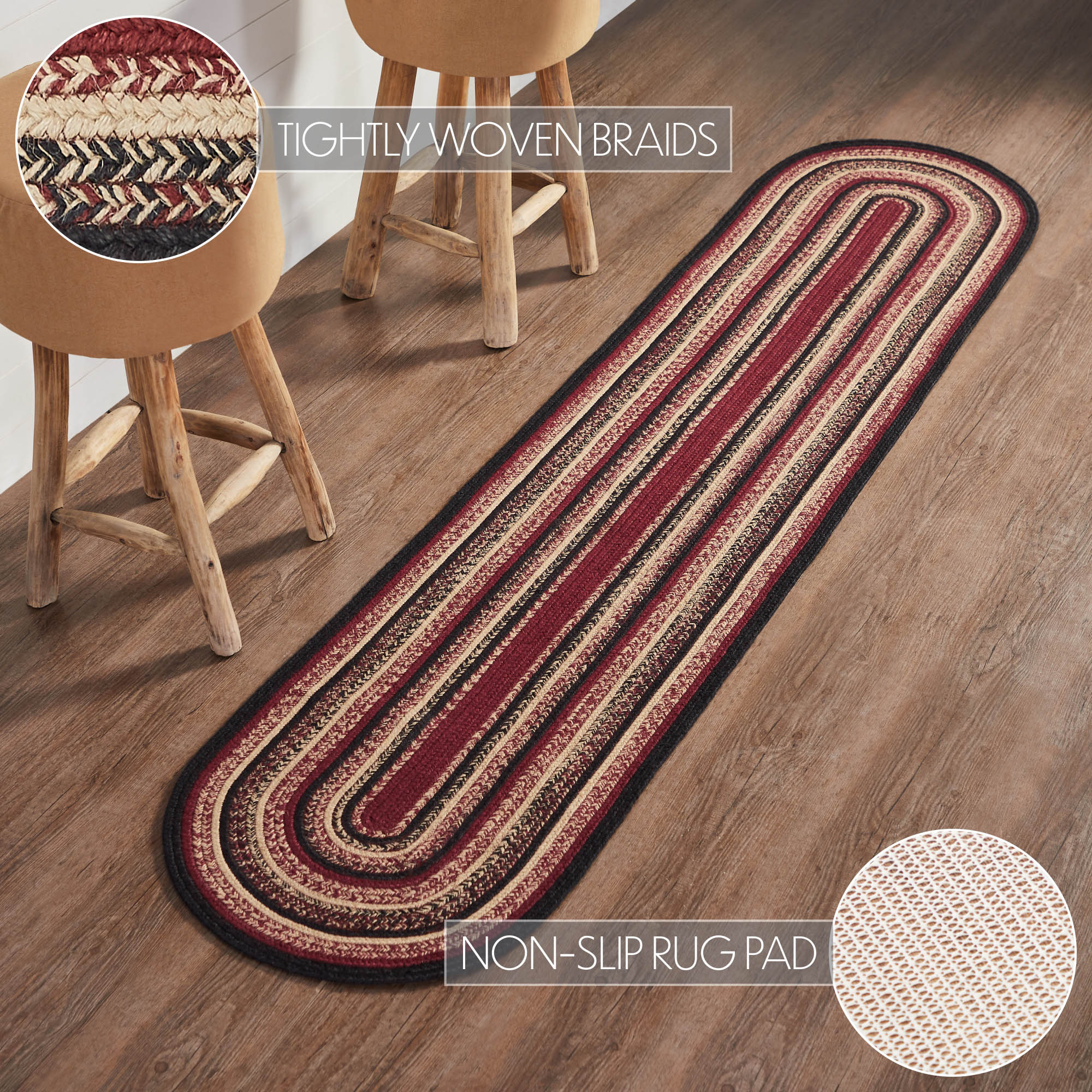 TIGHTLY WOVEN BRAIDS

NON-SLIP RUG PAD