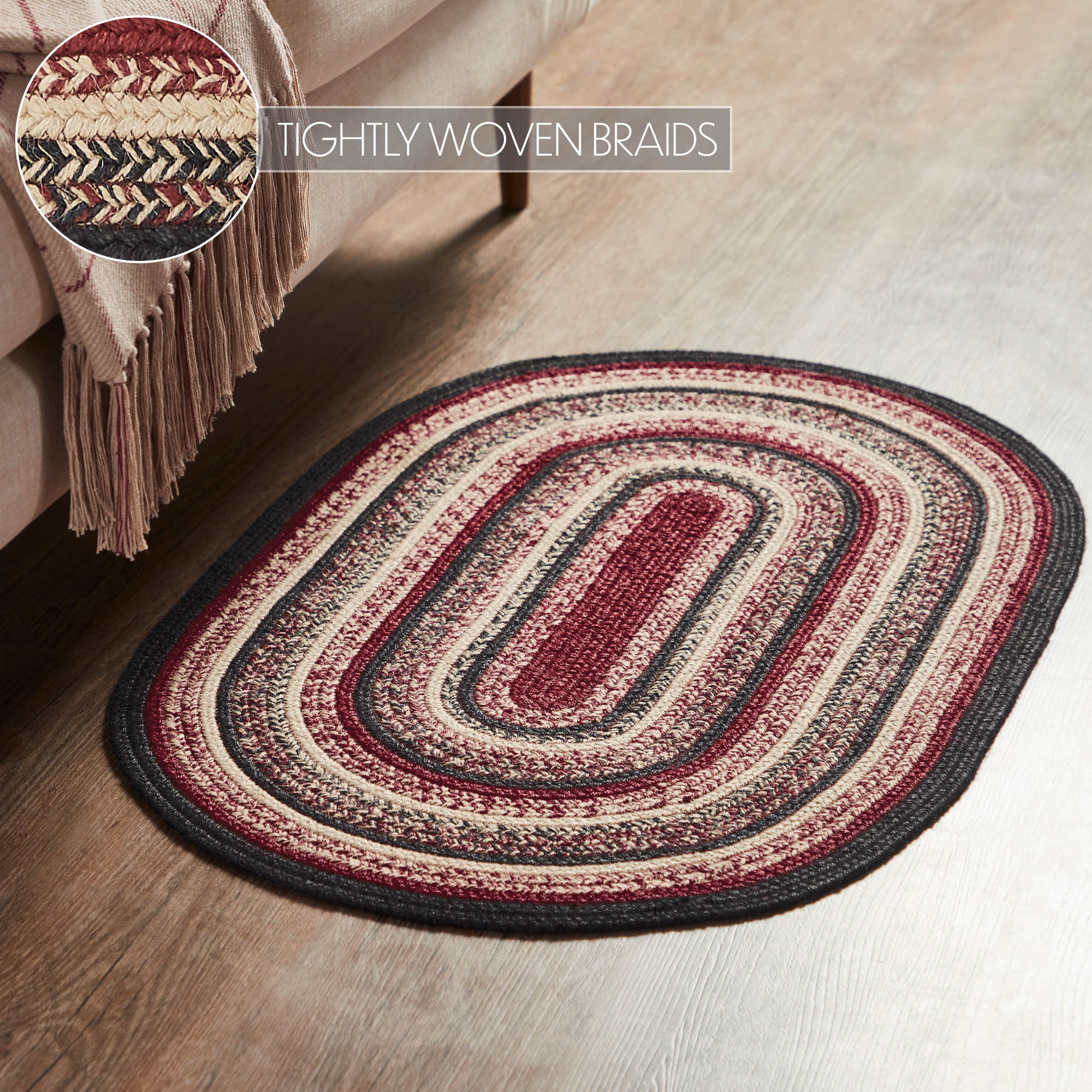 TIGHTLY WOVEN BRAIDS