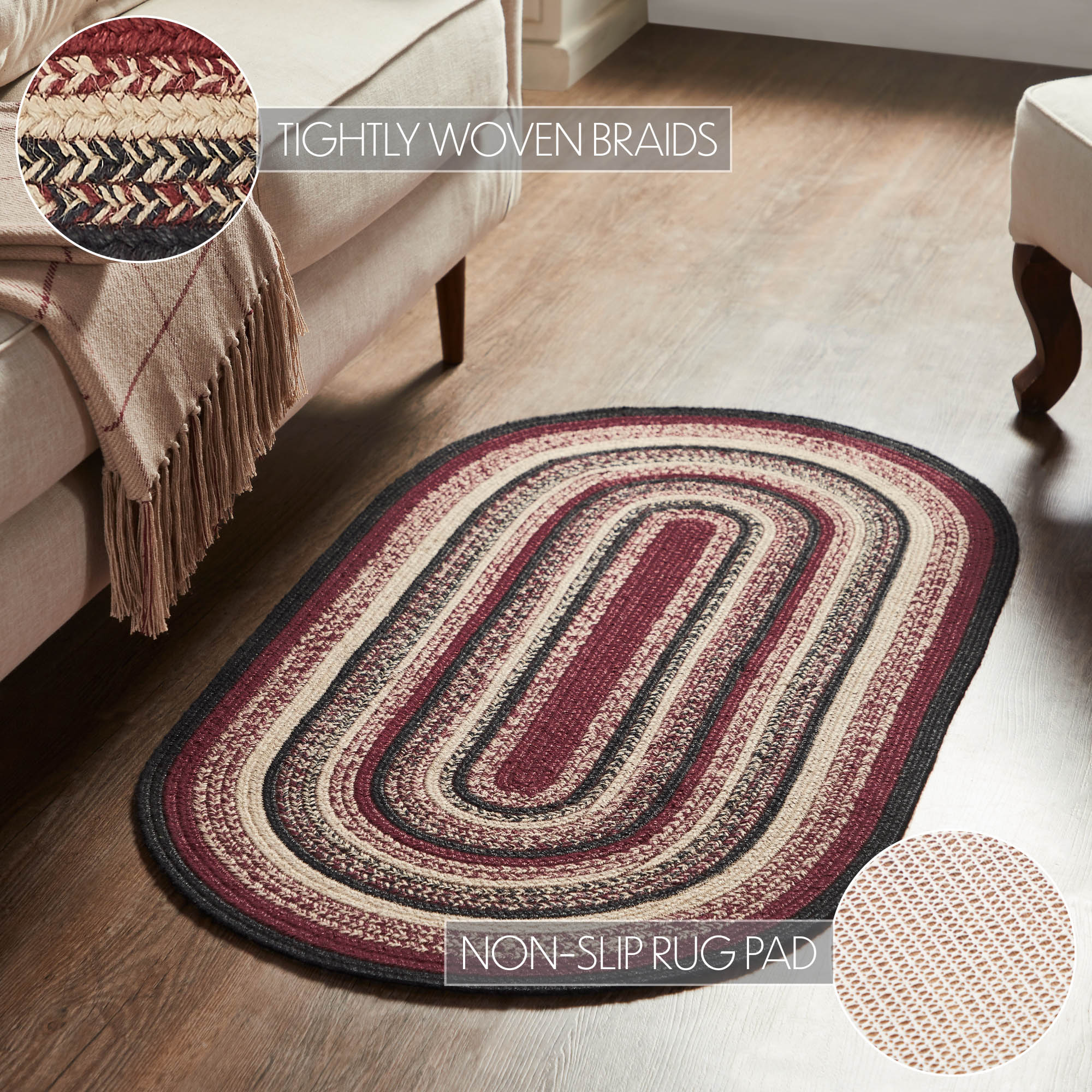 TIGHTLY WOVEN BRAIDS

NON-SLIP RUG PAD