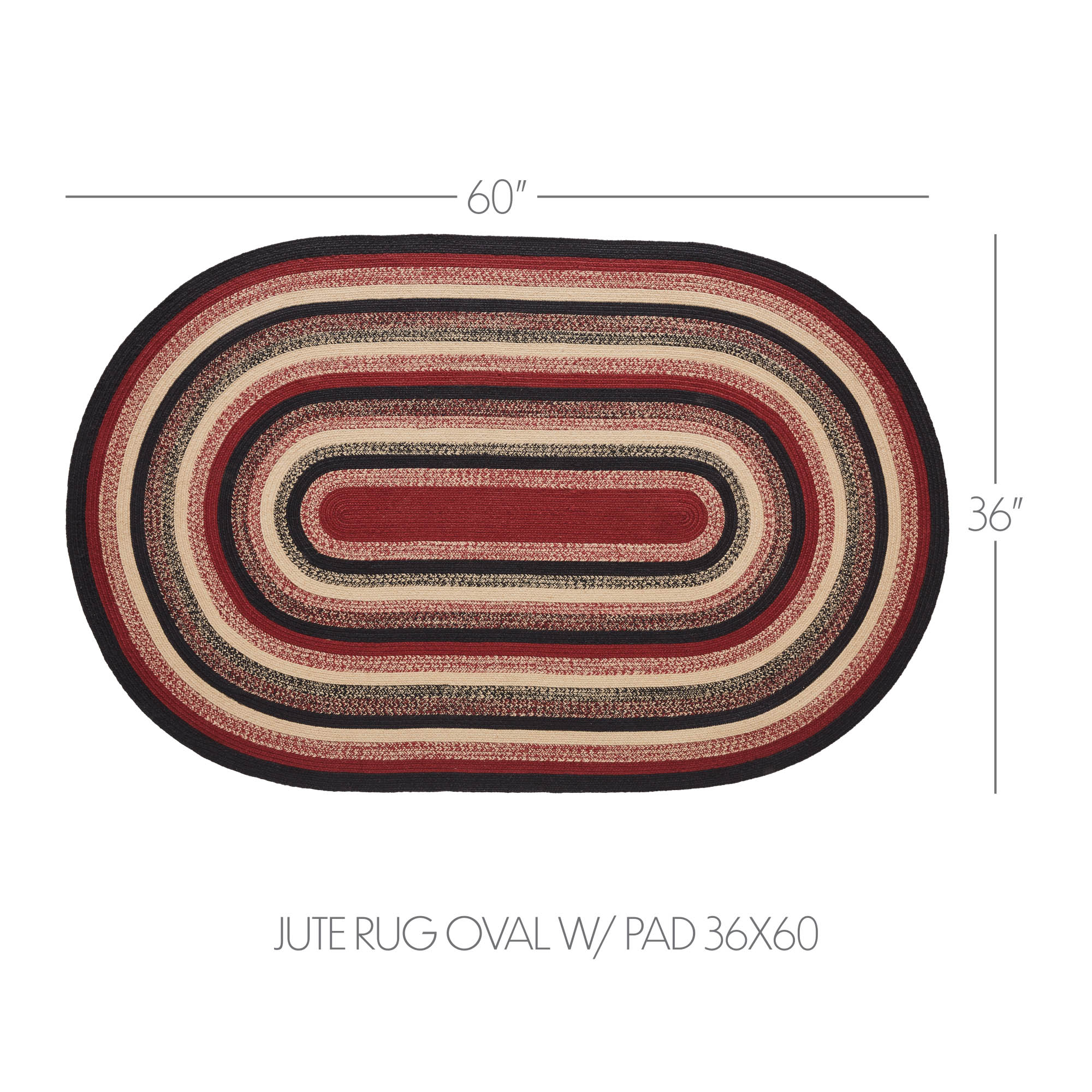 60"

36"

JUTE RUG OVAL W/ PAD 36X60