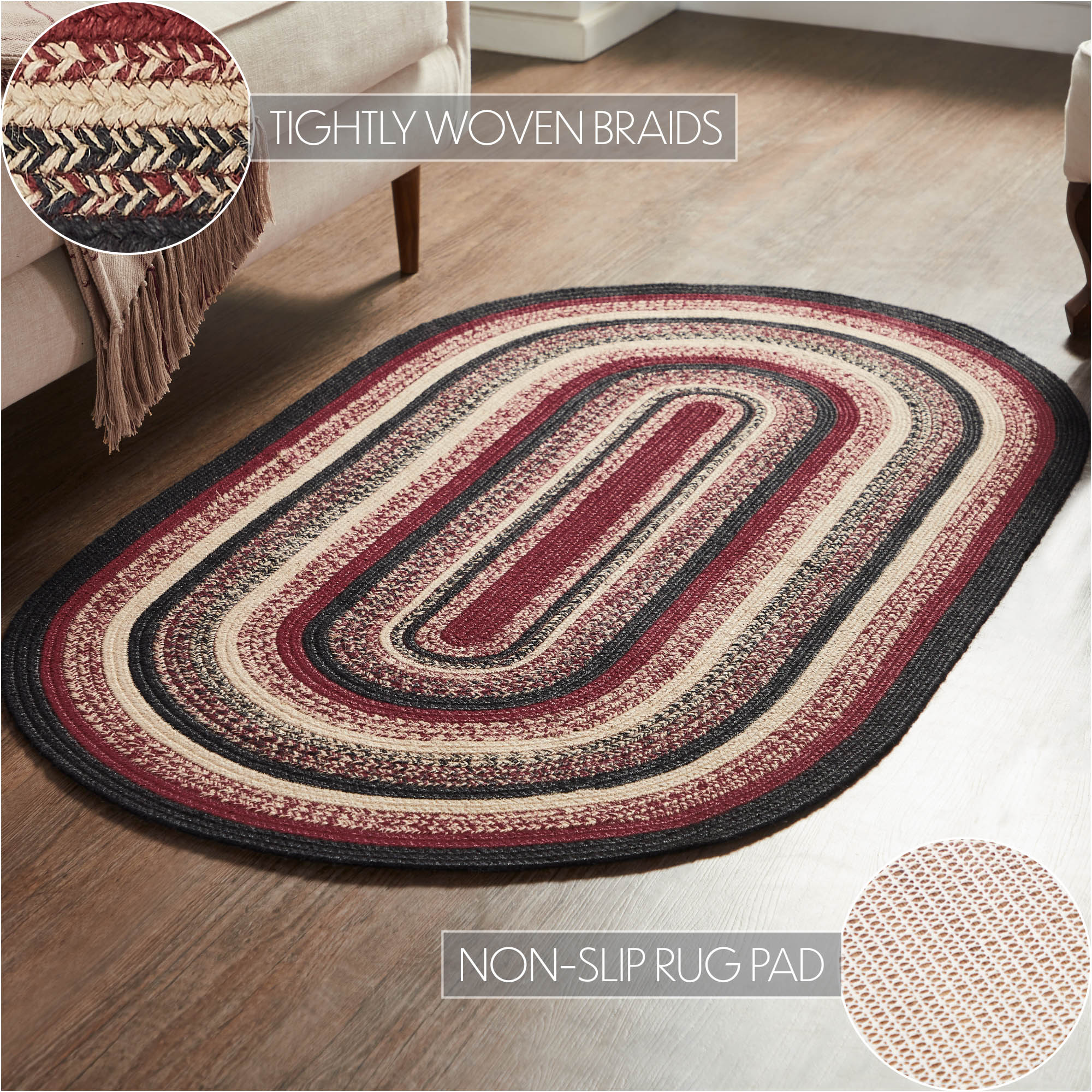 TIGHTLY WOVEN BRAIDS

NON-SLIP RUG PAD