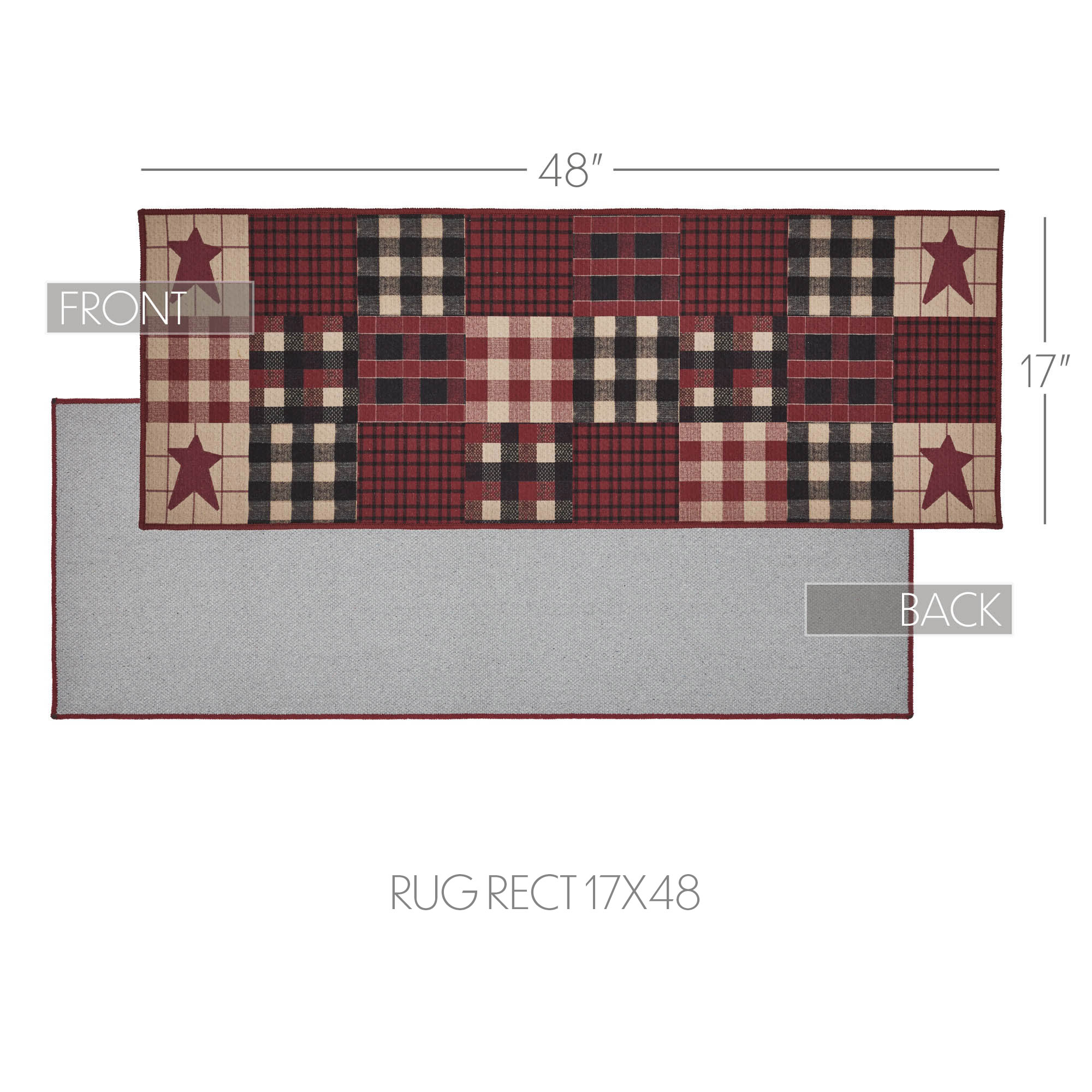 48"

FRONT

17"

BACK

RUG RECT 17X48