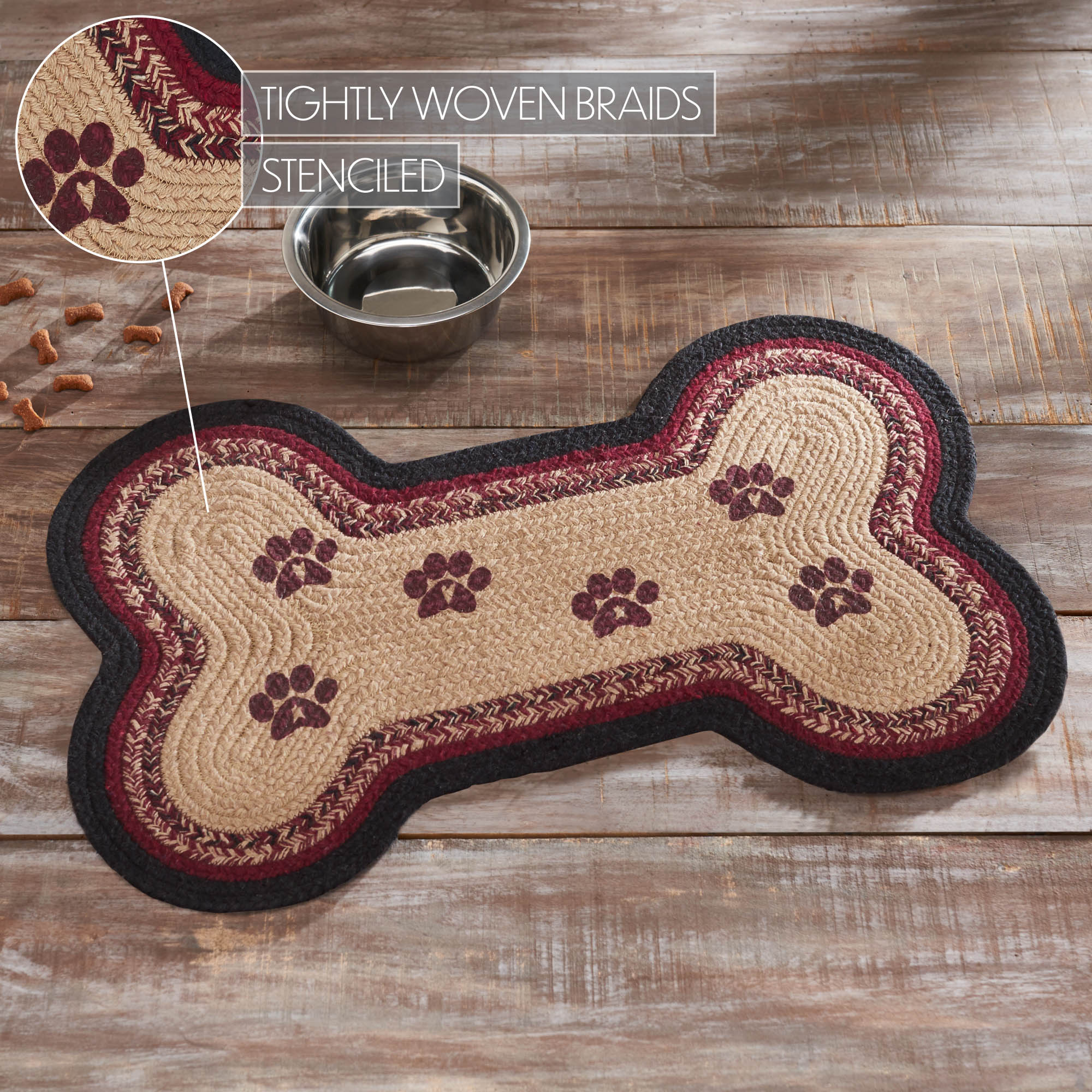 TIGHTLY WOVEN BRAIDS
STENCILED