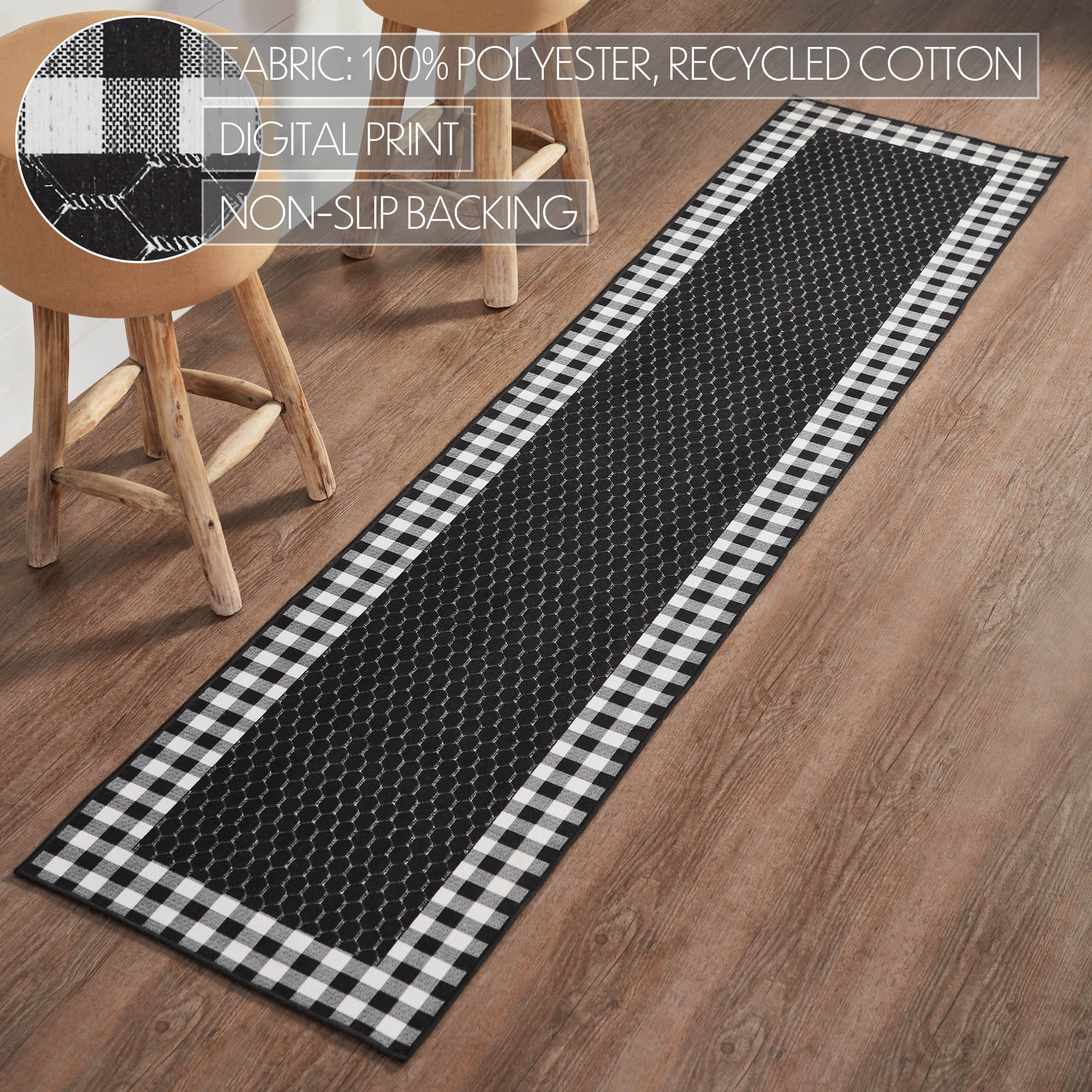 FABRIC: 100% POLYESTER, RECYCLED COTTON

DIGITAL PRINT

NON-SLIP BACKING