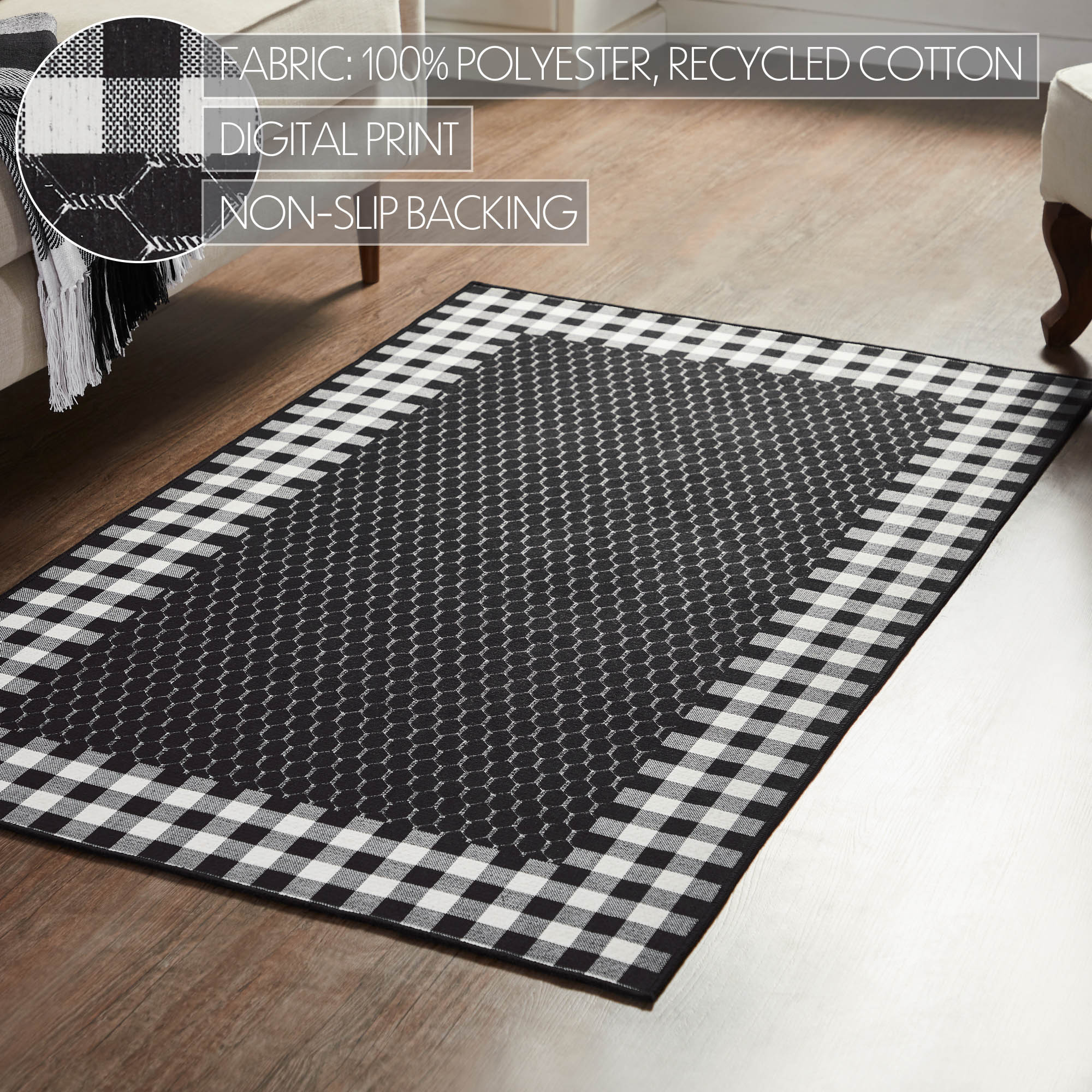 FABRIC: 100% POLYESTER, RECYCLED COTTON

DIGITAL PRINT

NON-SLIP BACKING