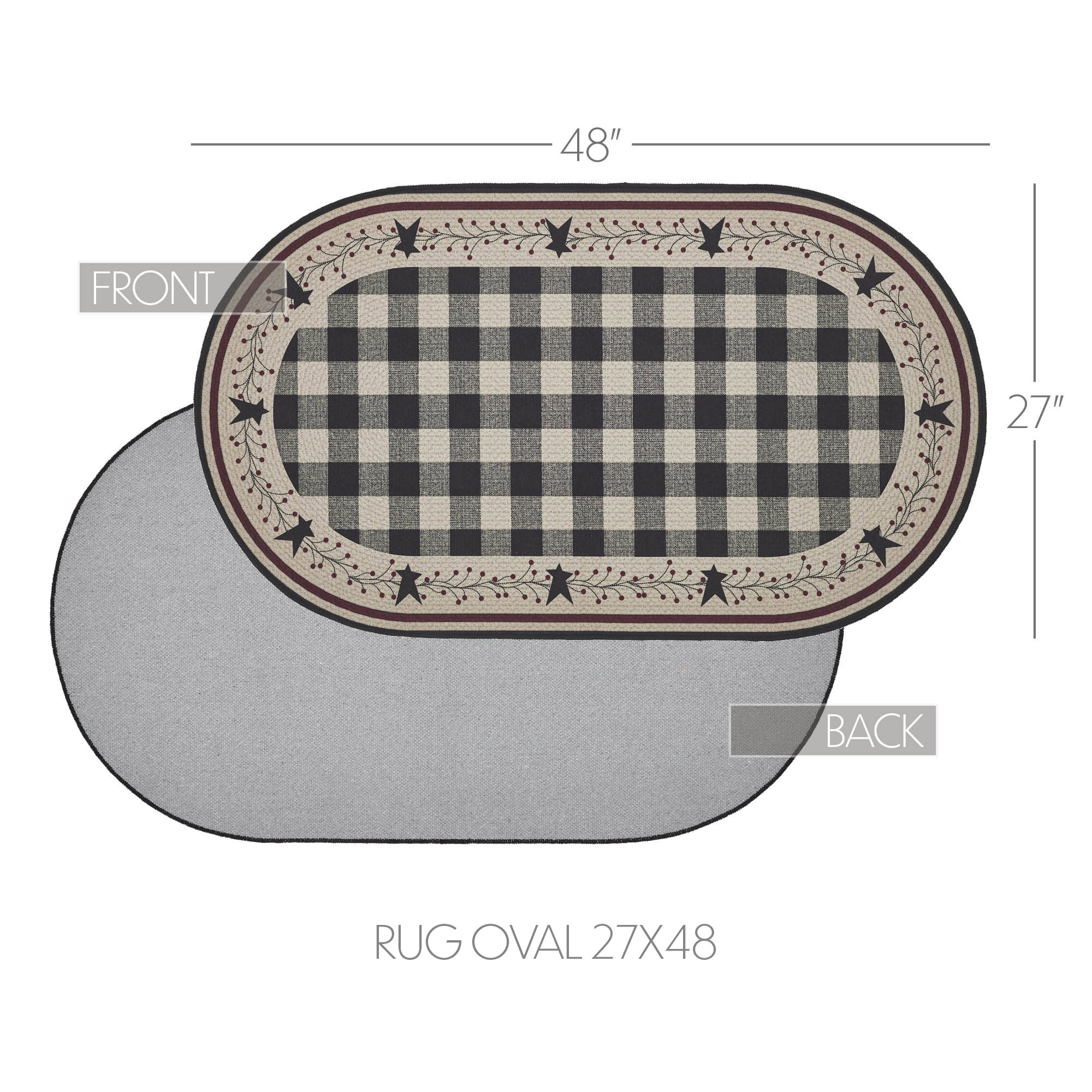 48″

FRONT

27″

BACK

RUG OVAL 27X48