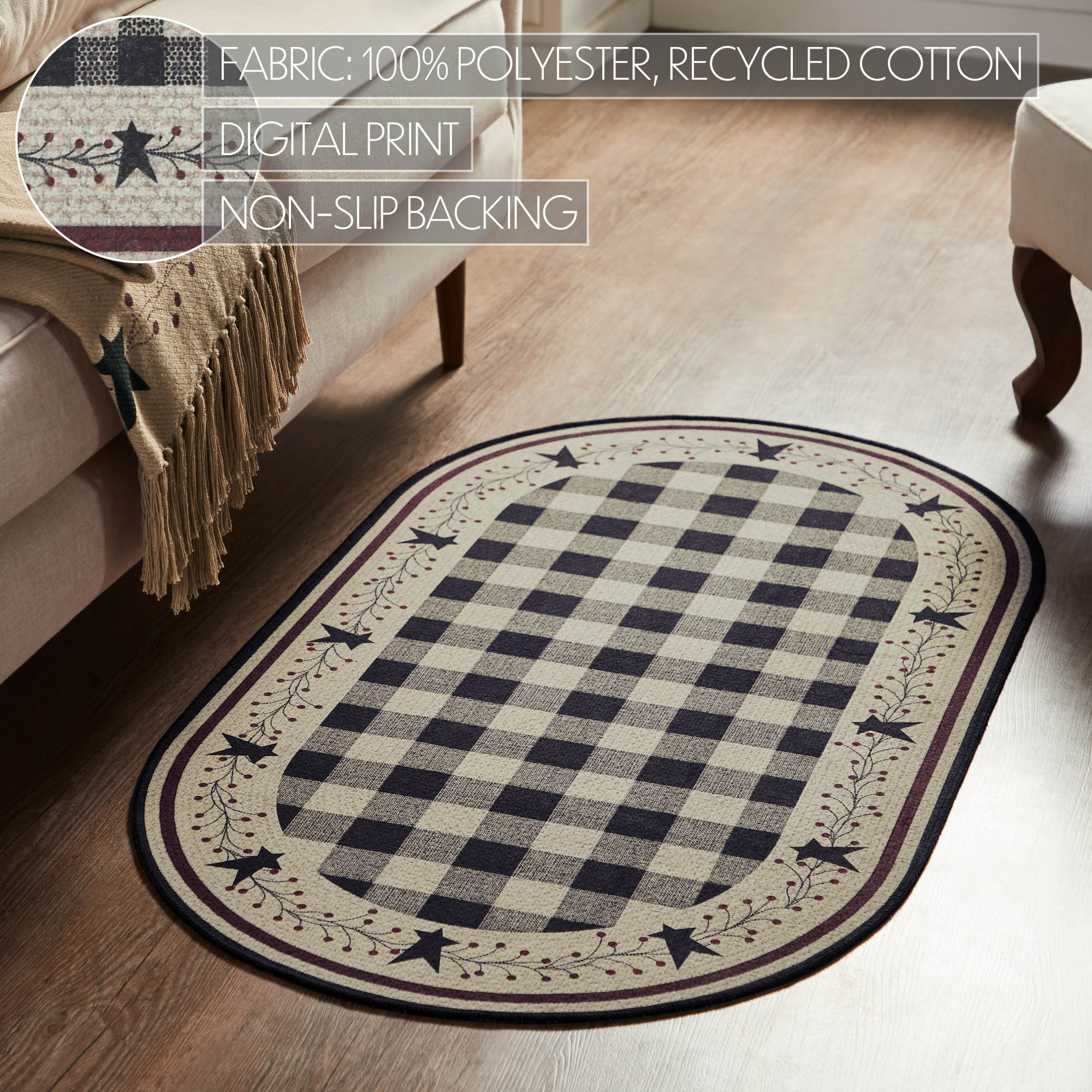 FABRIC: 100% POLYESTER, RECYCLED COTTON

DIGITAL PRINT

NON-SLIP BACKING