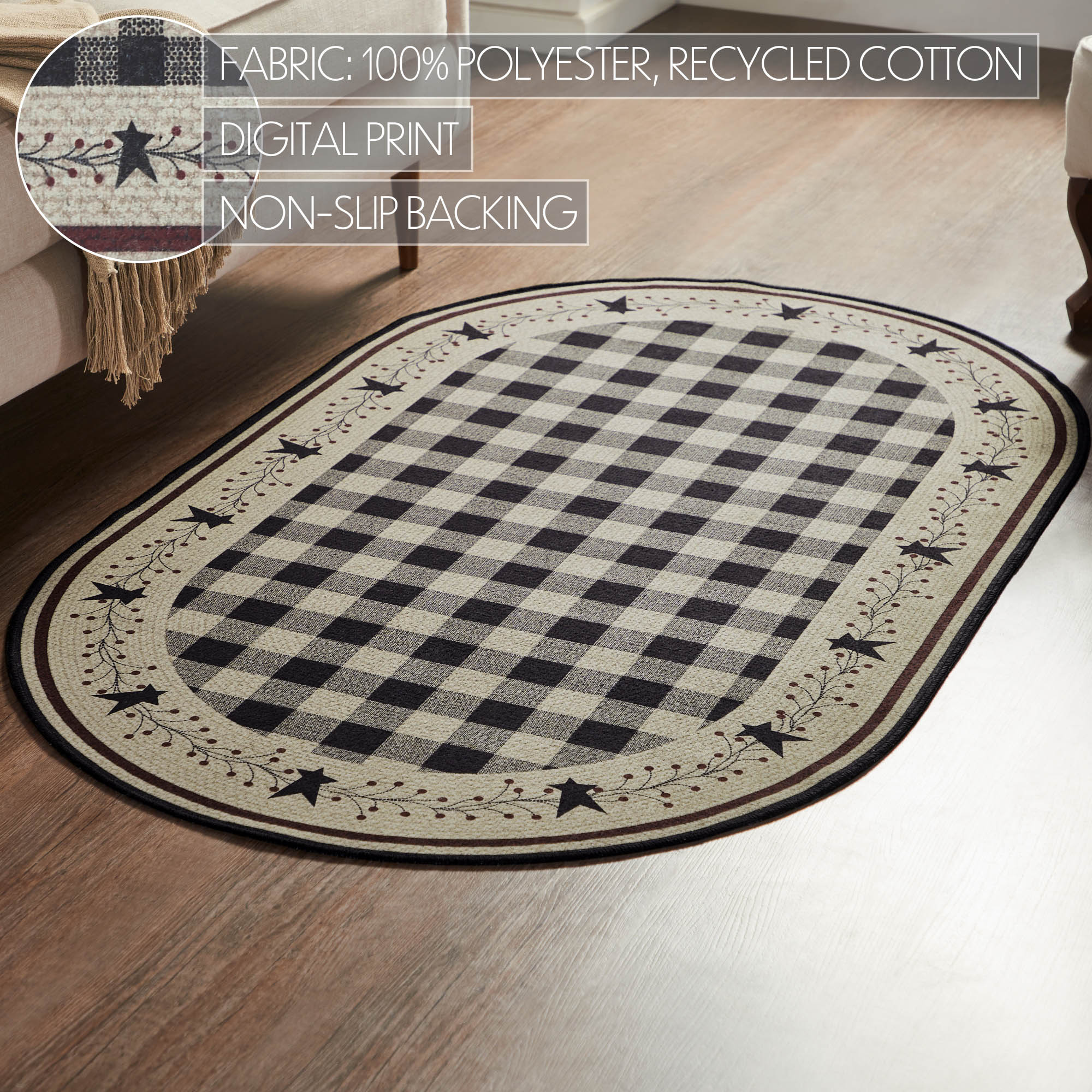 FABRIC: 100% POLYESTER, RECYCLED COTTON

DIGITAL PRINT

NON-SLIP BACKING