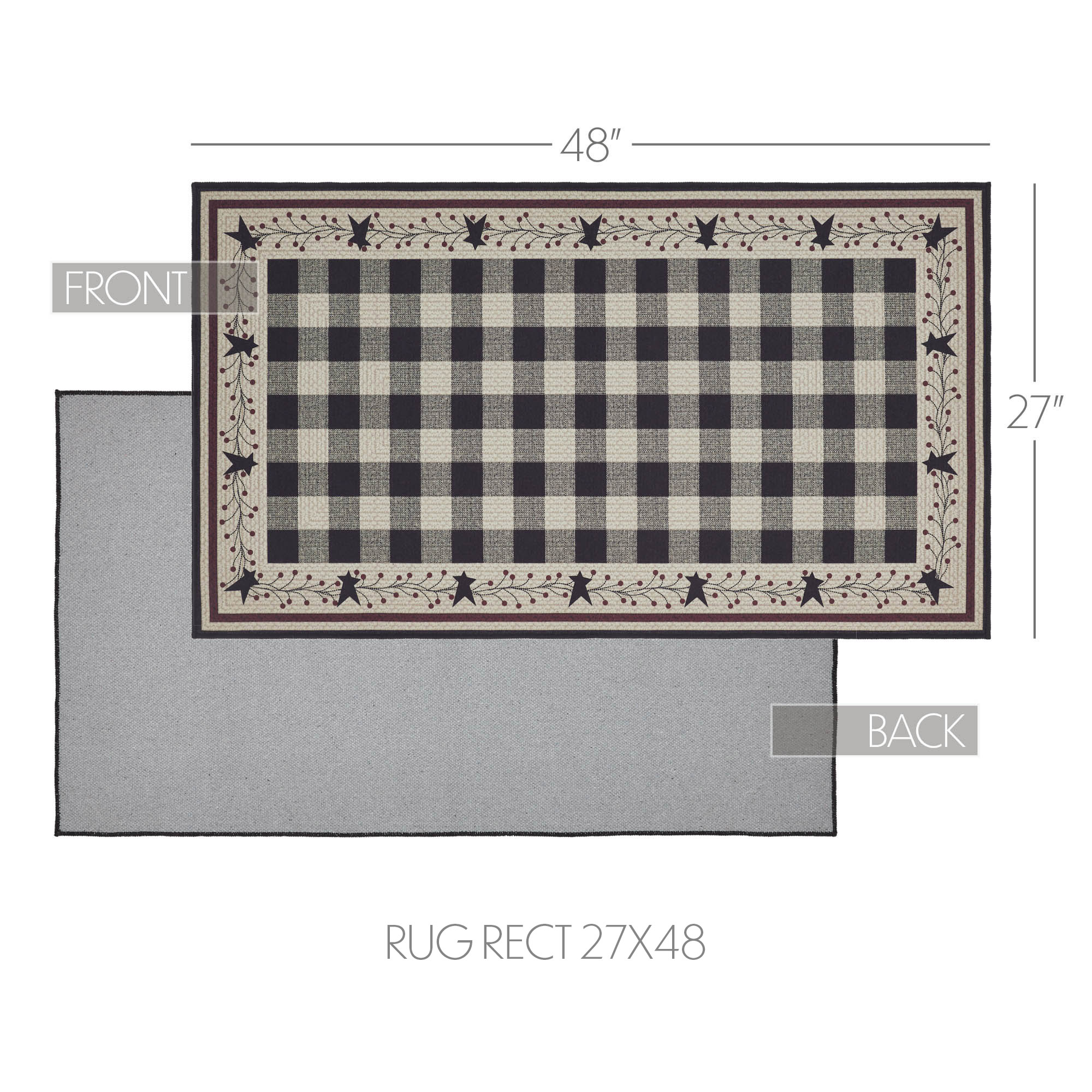 48"

FRONT

27"

BACK

RUG RECT 27X48