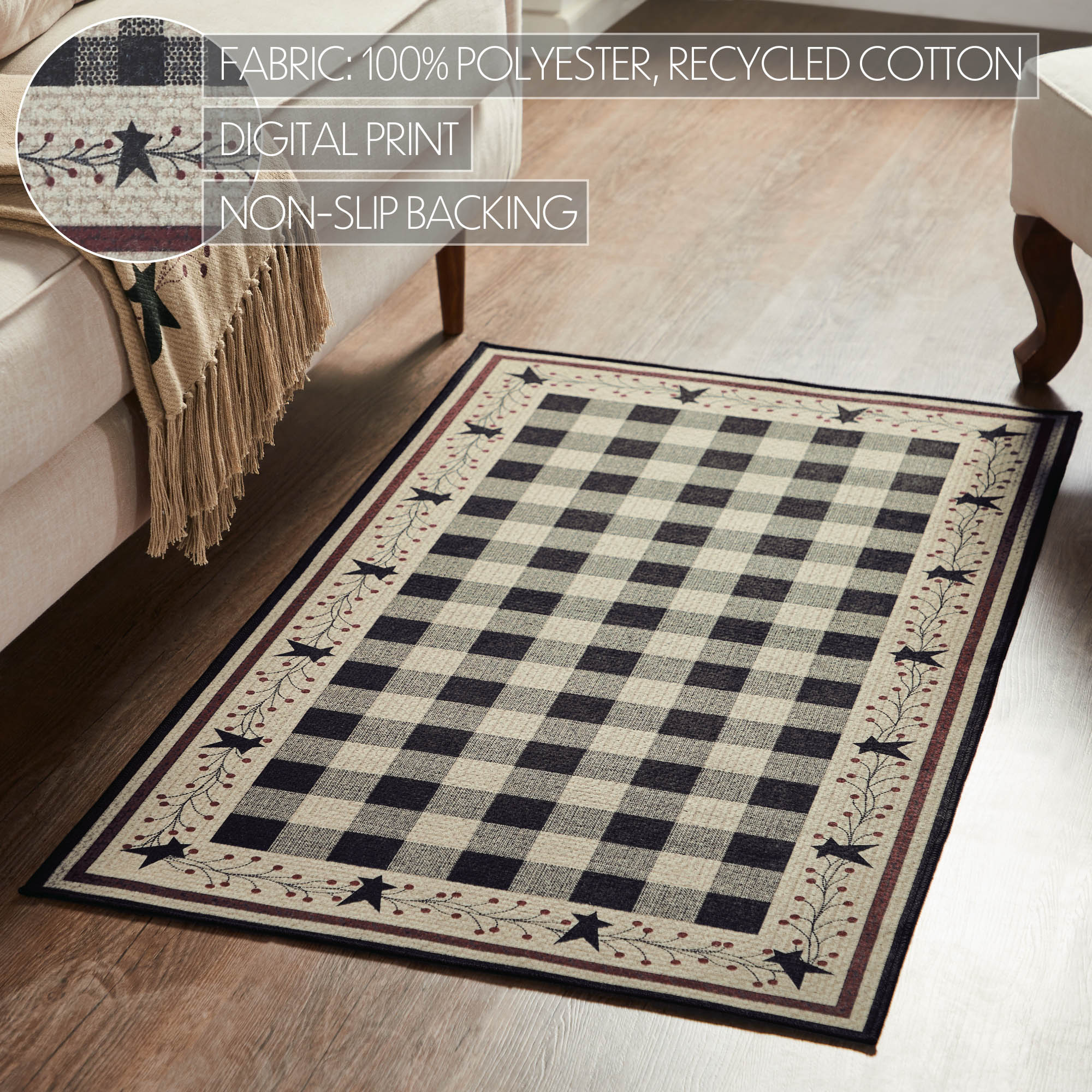 FABRIC: 100% POLYESTER, RECYCLED COTTON

DIGITAL PRINT

NON-SLIP BACKING