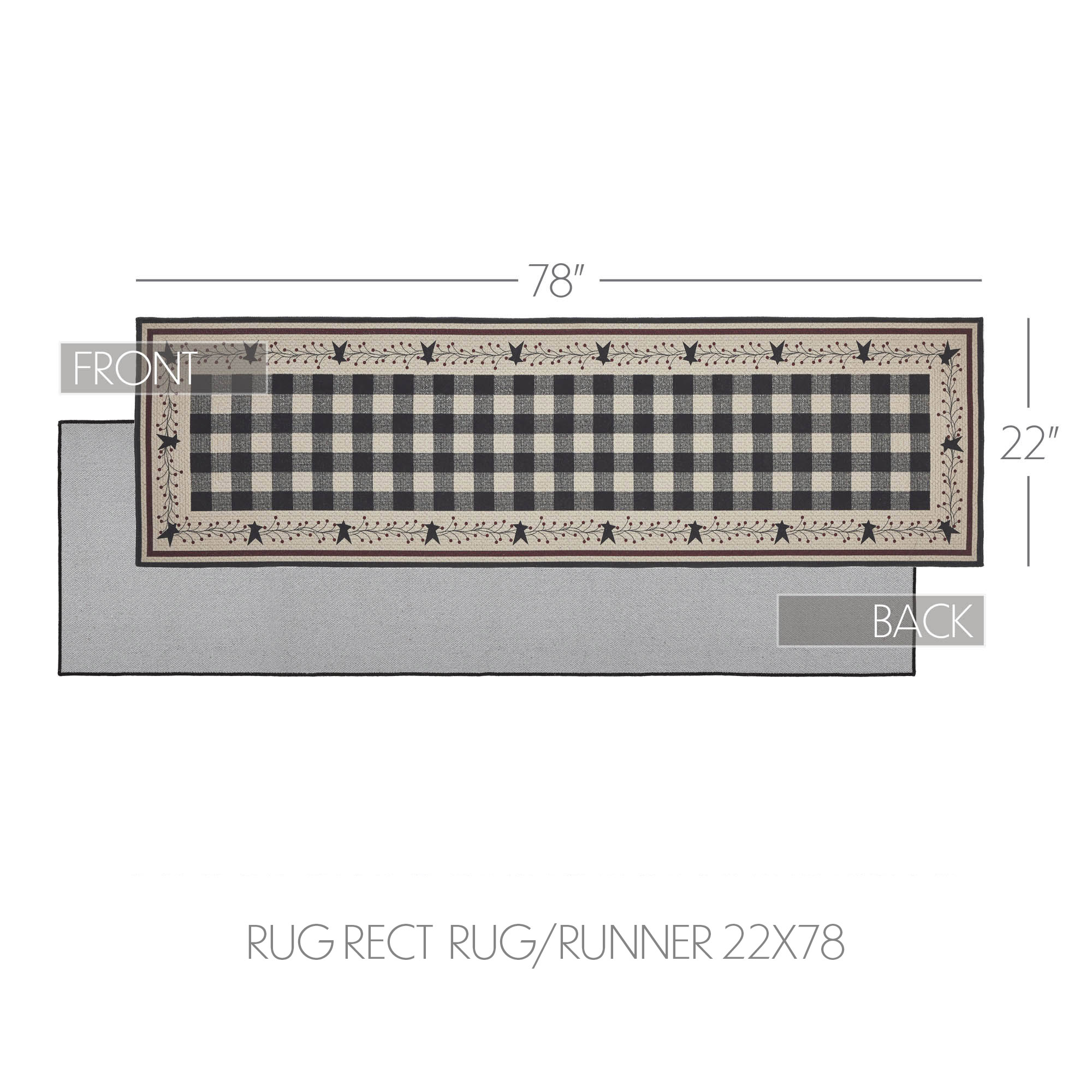 78"

FRONT

22"

BACK

RUG RECT RUG/RUNNER 22X78