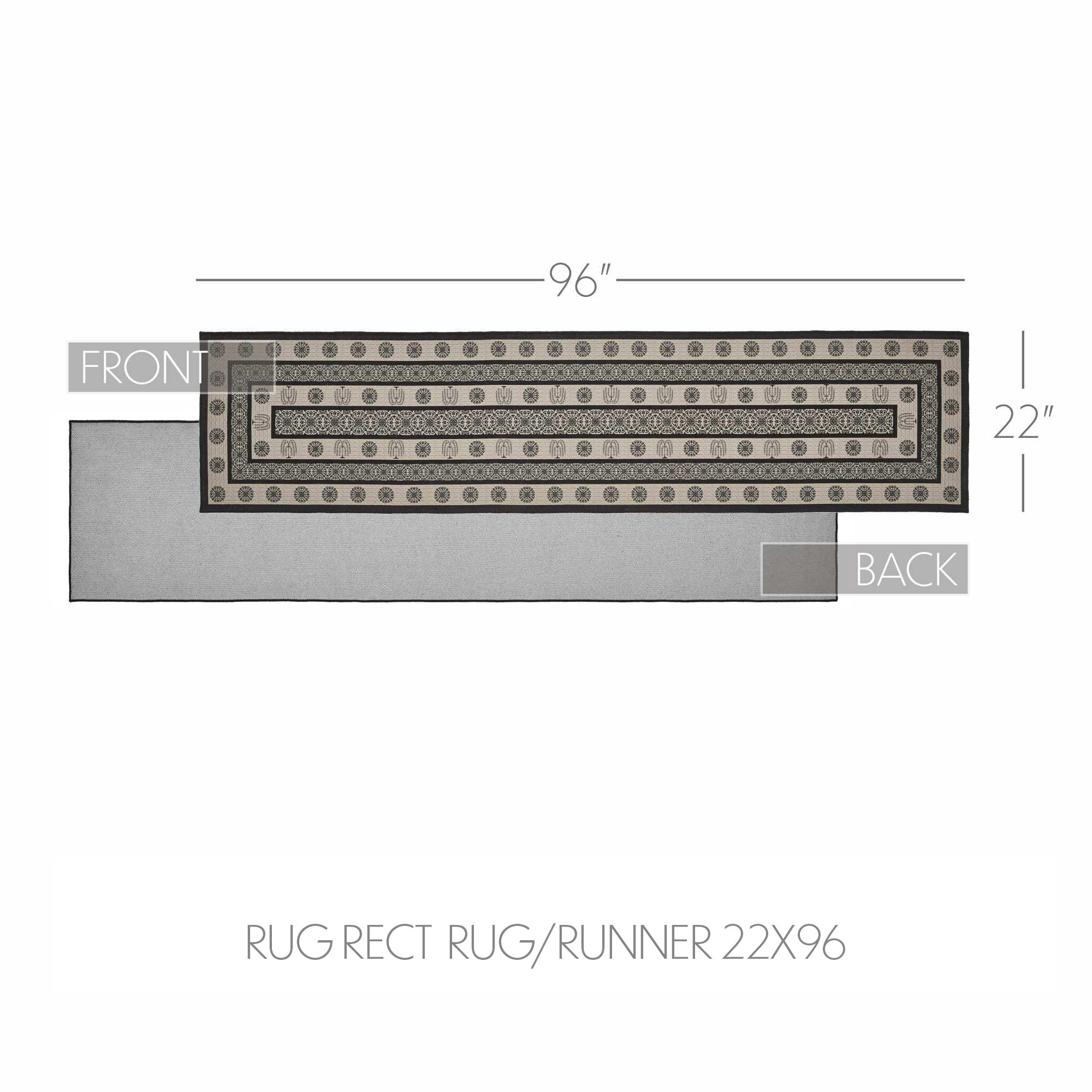 96"

FRONT

22"

BACK

RUG RECT RUG/RUNNER 22X96