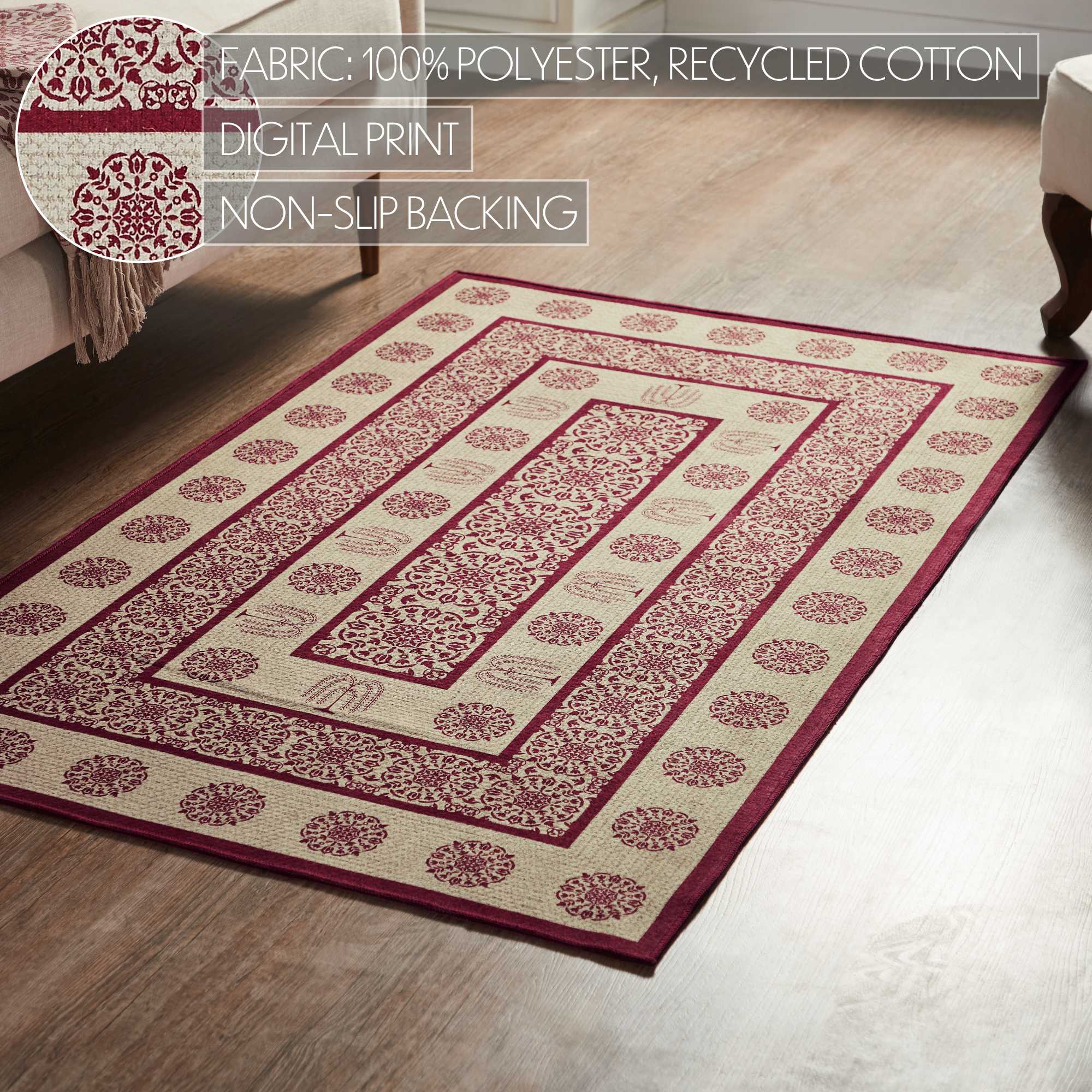 FABRIC: 100% POLYESTER, RECYCLED COTTON

DIGITAL PRINT

NON-SLIP BACKING