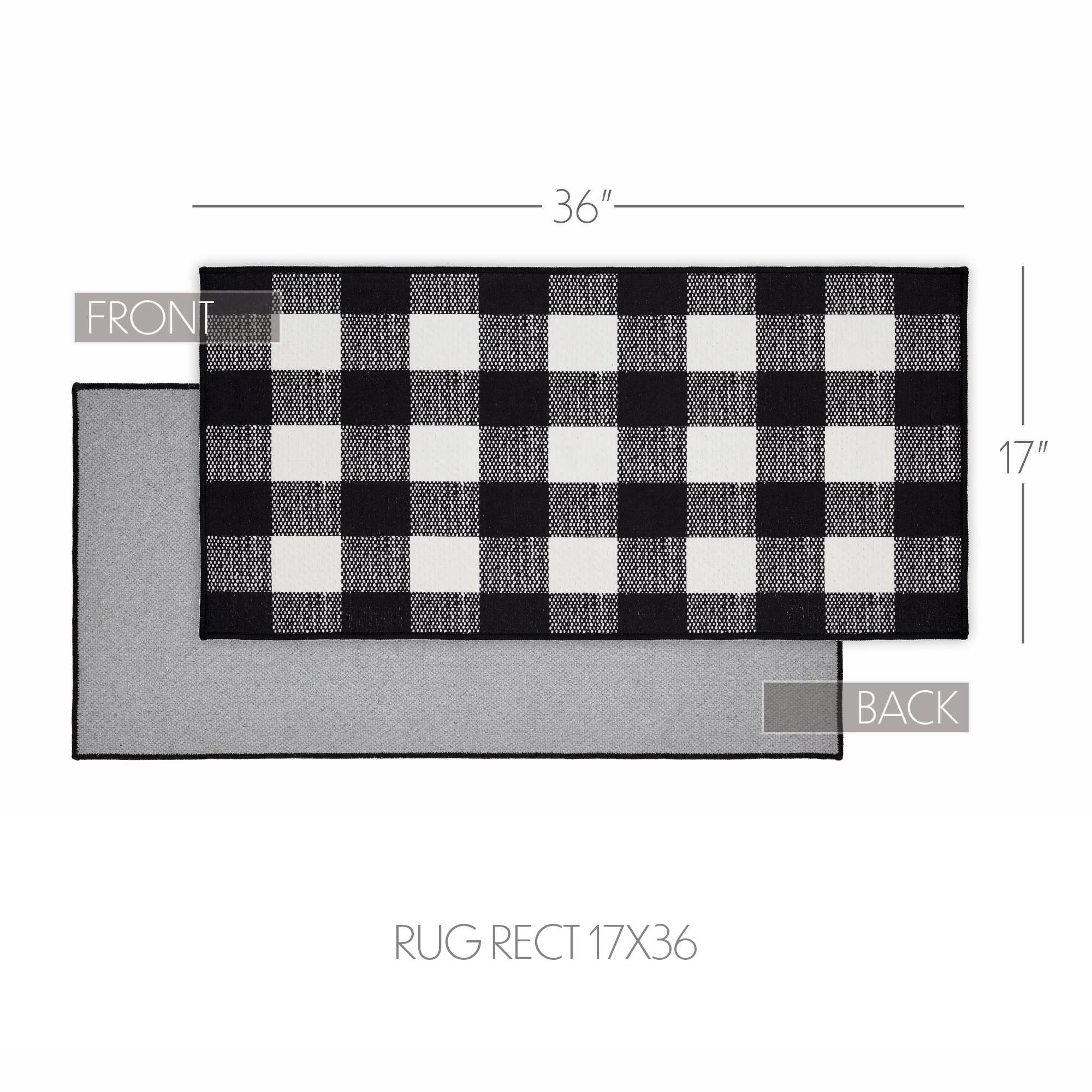 36"

FRONT

17"

BACK

RUG RECT 17X36