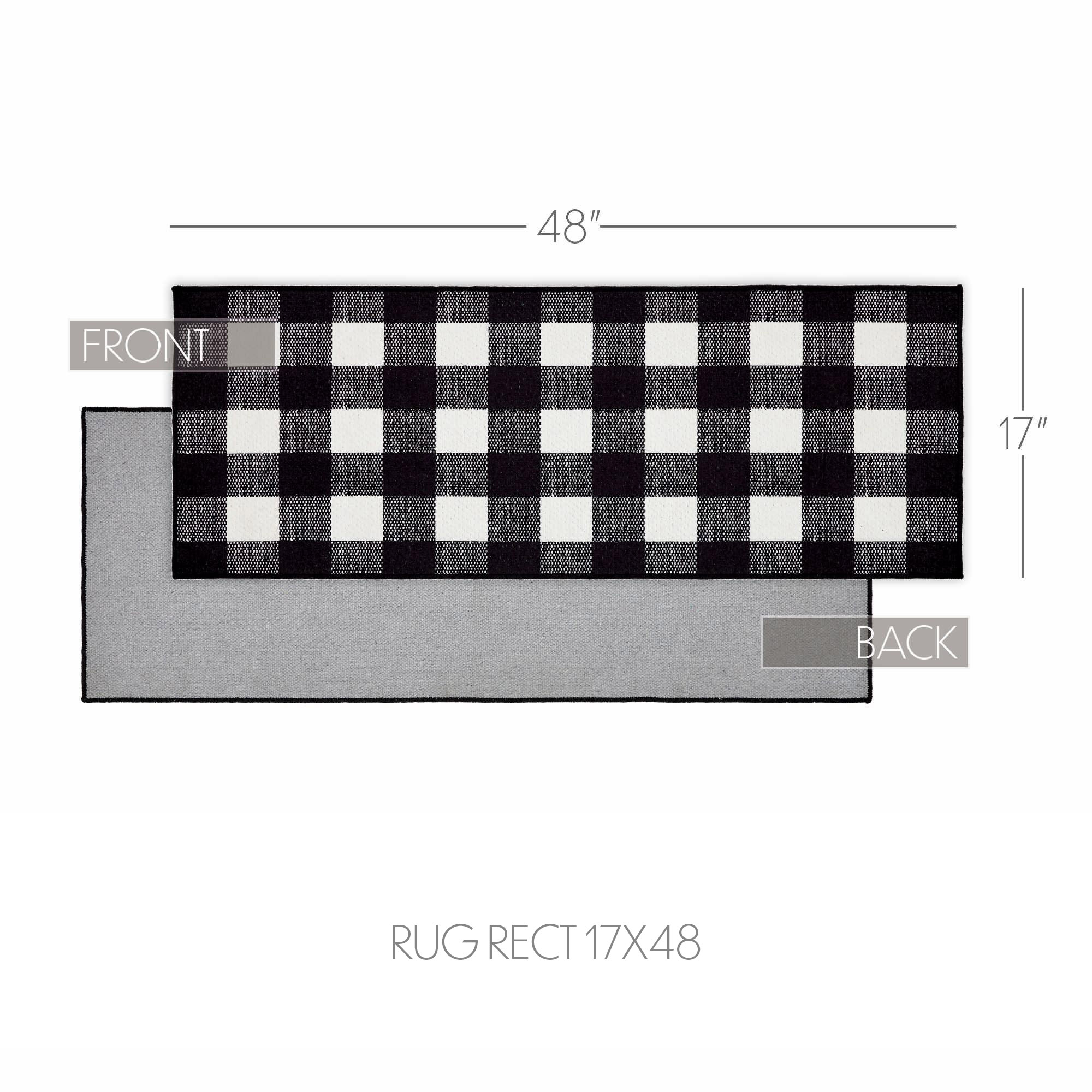 48"

FRONT

17"

BACK

RUG RECT 17X48