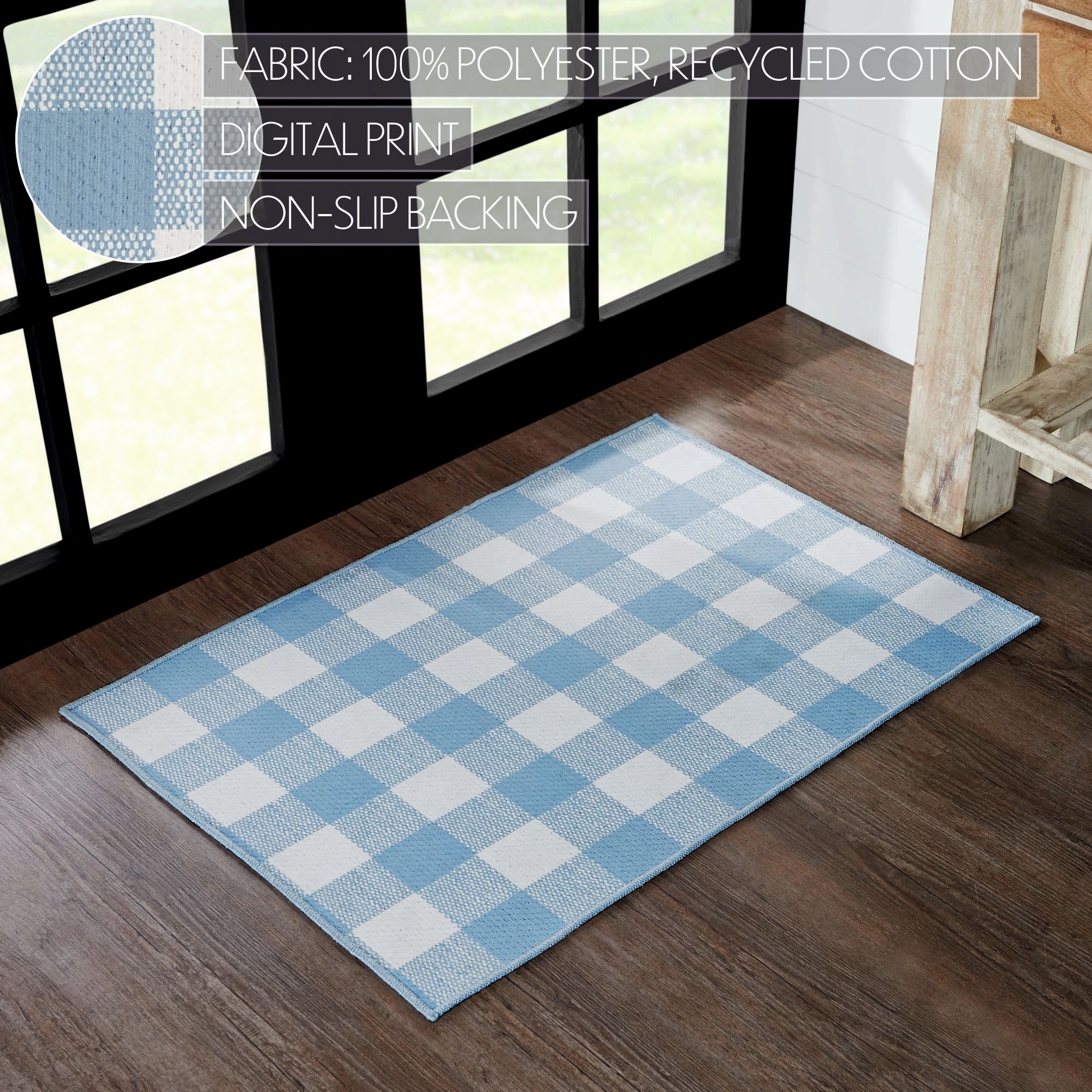 FABRIC: 100% POLYESTER, RECYCLED COTTON

DIGITAL PRINT

NON-SLIP BACKING