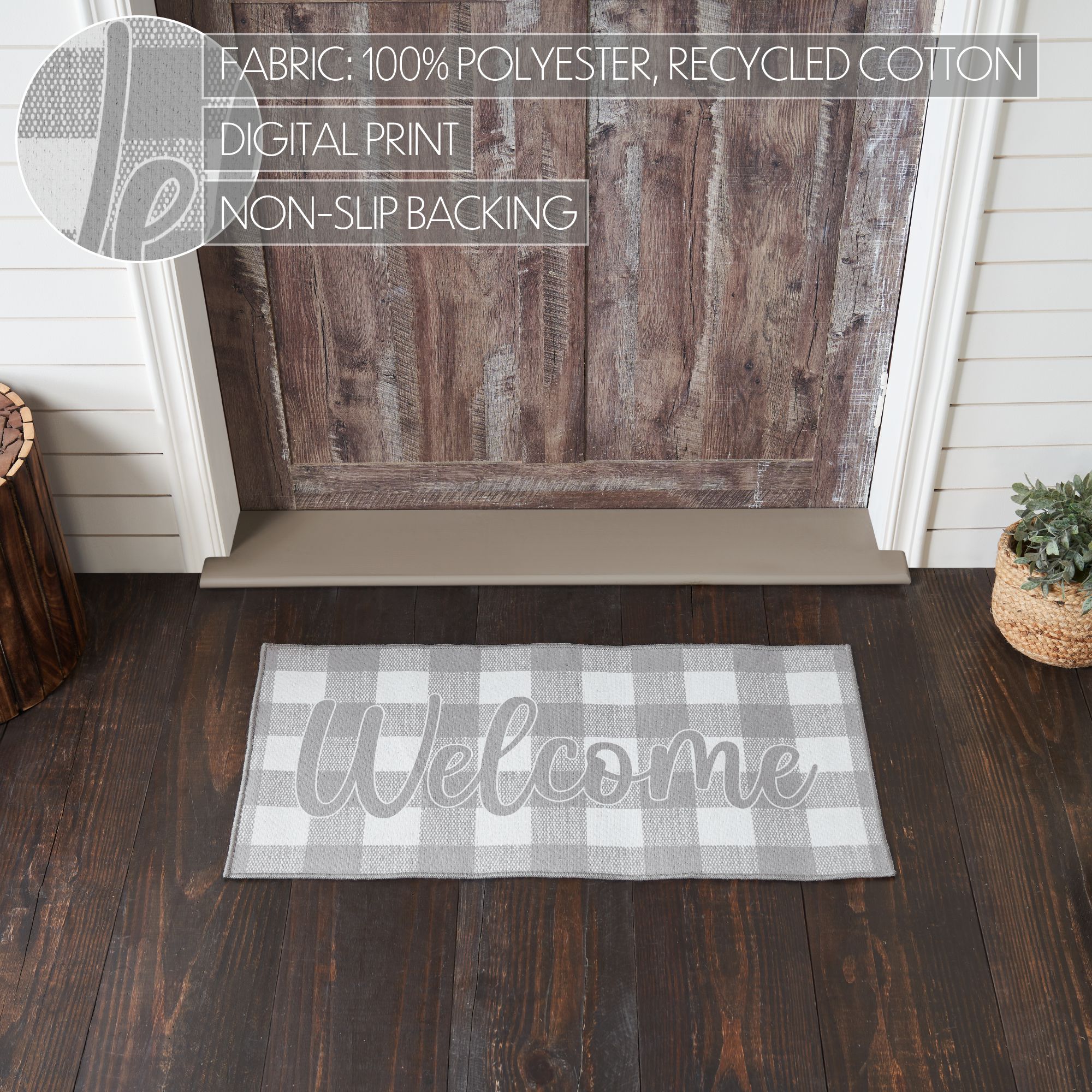 FABRIC: 100% POLYESTER, RECYCLED COTTON
DIGITAL PRINT
NON-SLIP BACKING

Welcome