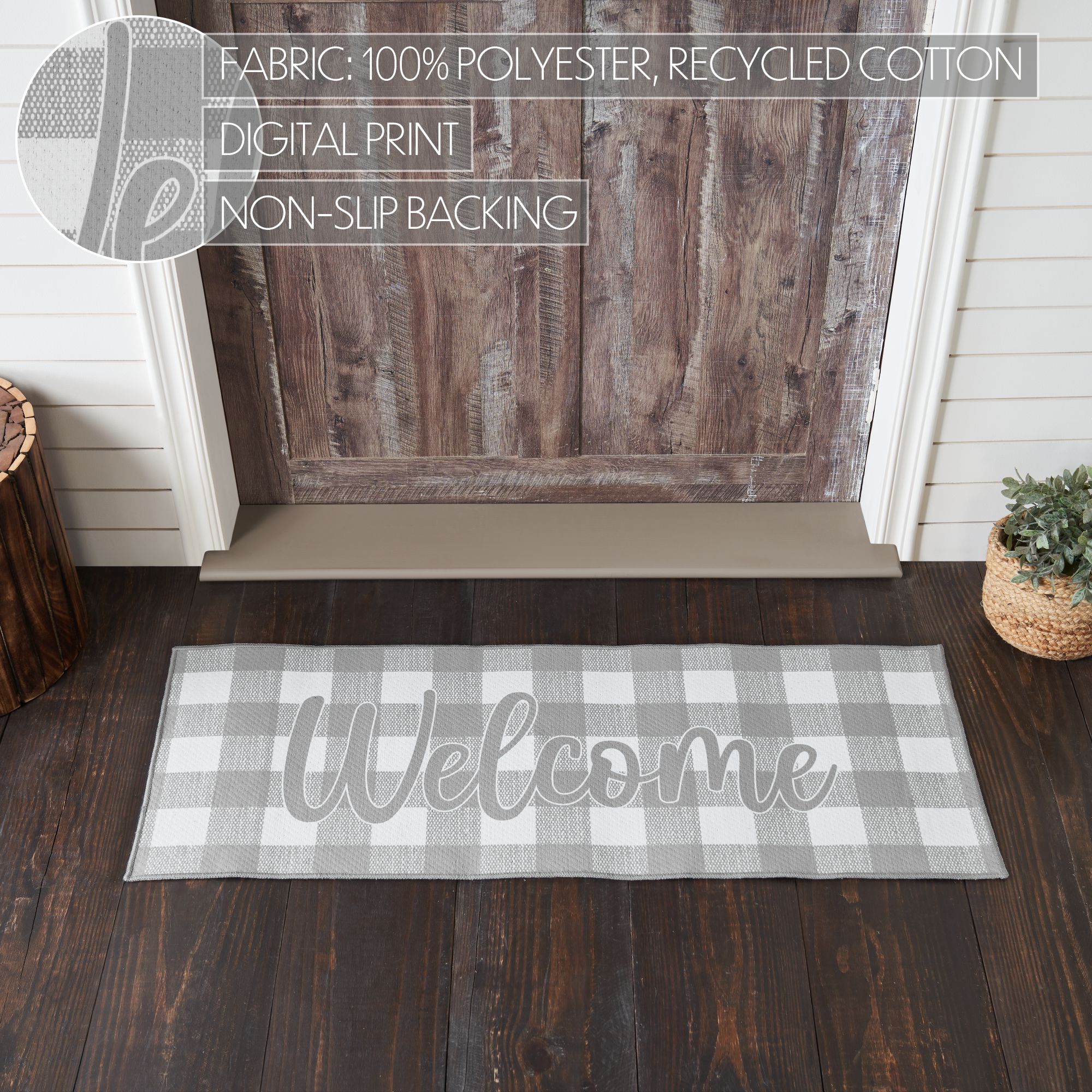 FABRIC: 100% POLYESTER, RECYCLED COTTON

DIGITAL PRINT

NON-SLIP BACKING

Welcome