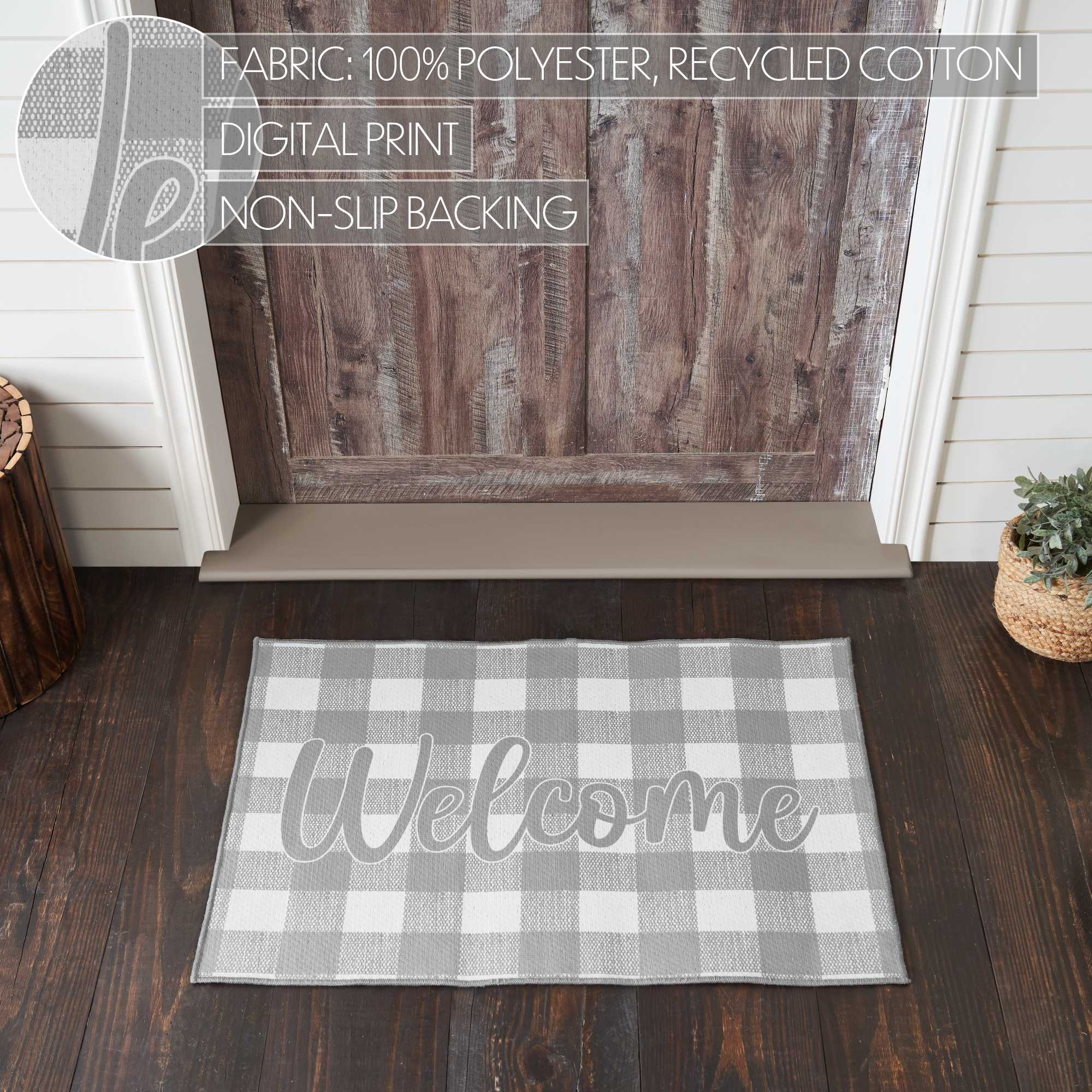 FABRIC: 100% POLYESTER, RECYCLED COTTON

DIGITAL PRINT

NON-SLIP BACKING

Welcome