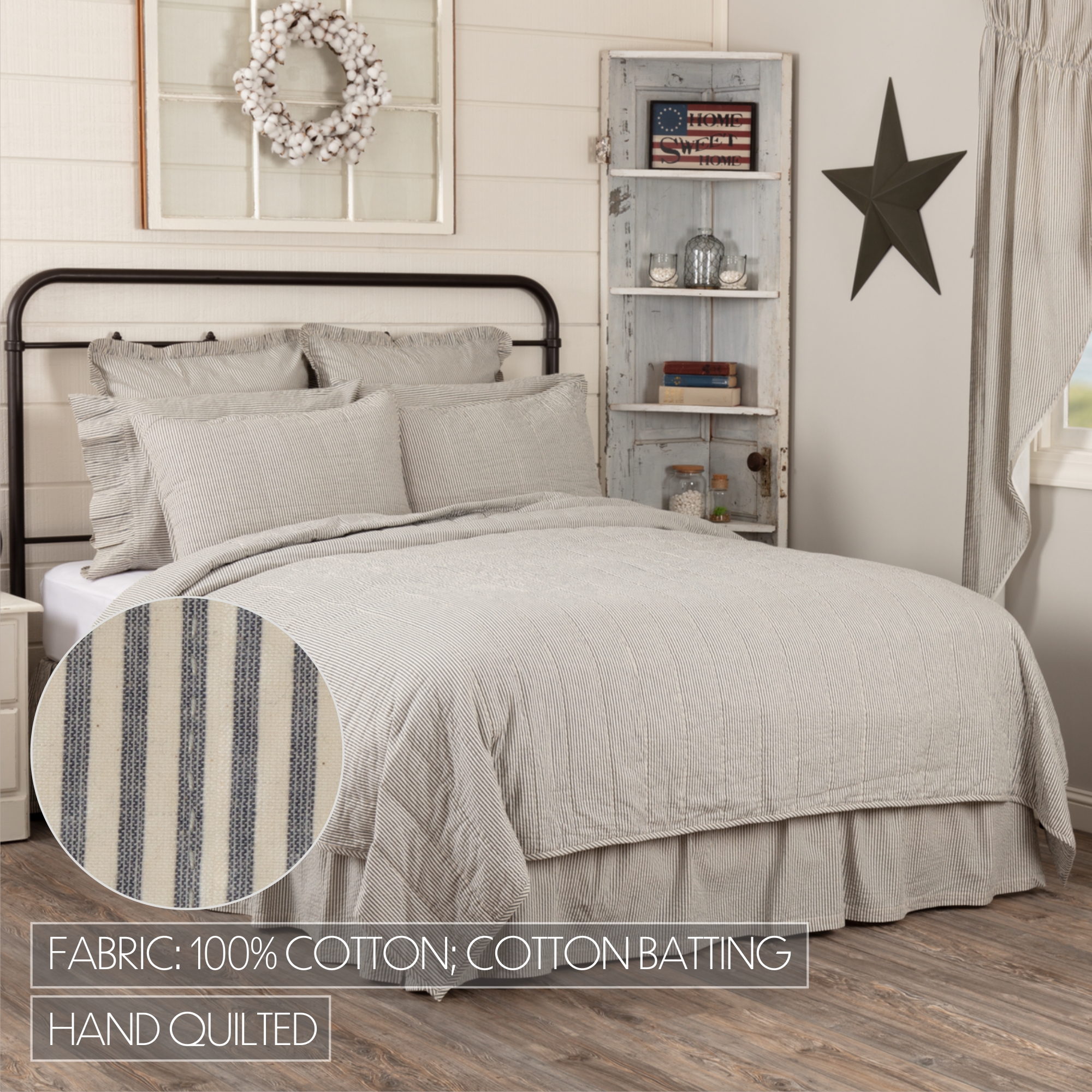 HOME
SWEET
HOME

FABRIC: 100% COTTON; COTTON BATTING

HAND QUILTED