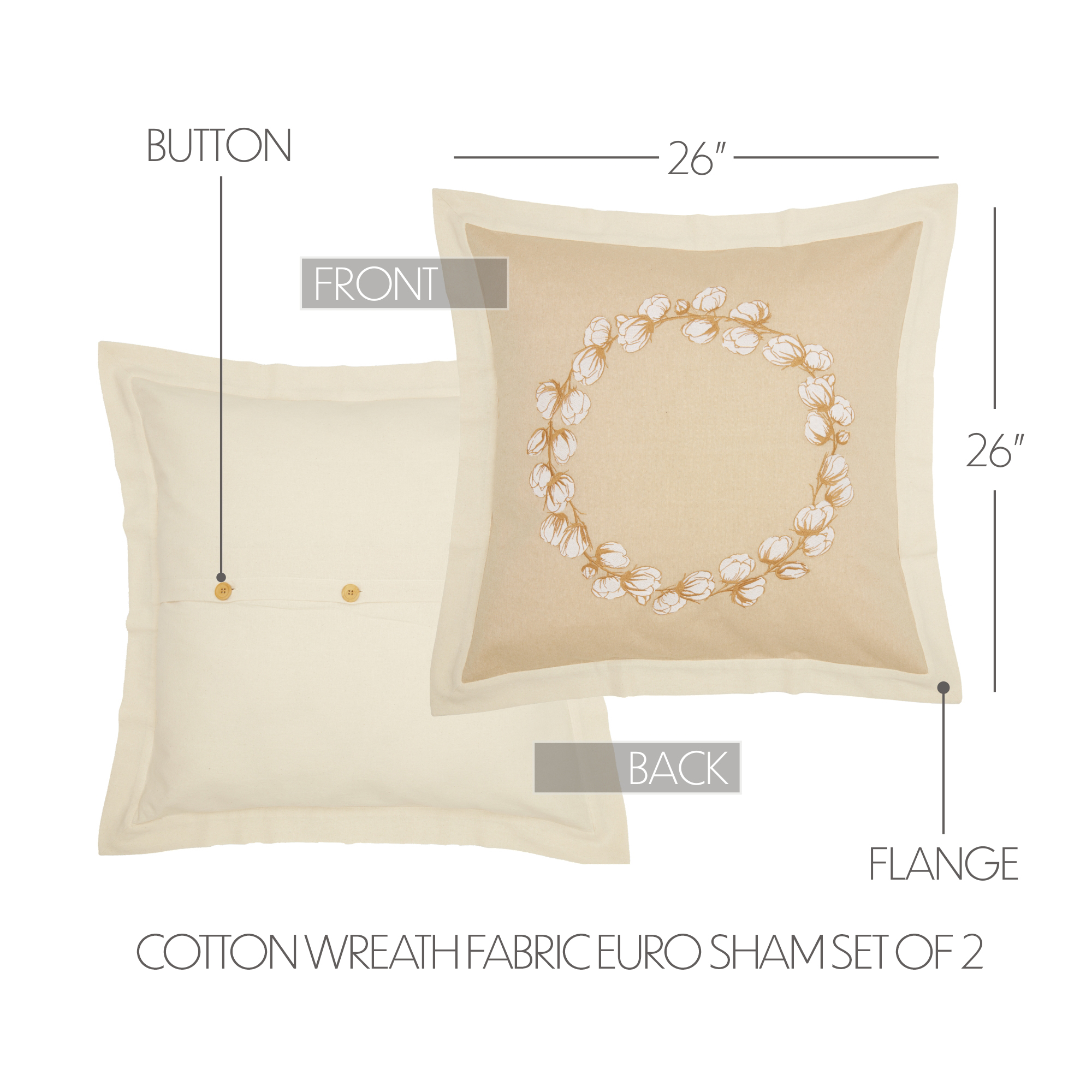 BUTTON

26"

FRONT

26"

BACK

FLANGE

COTTON WREATH FABRIC EURO SHAM SET OF 2