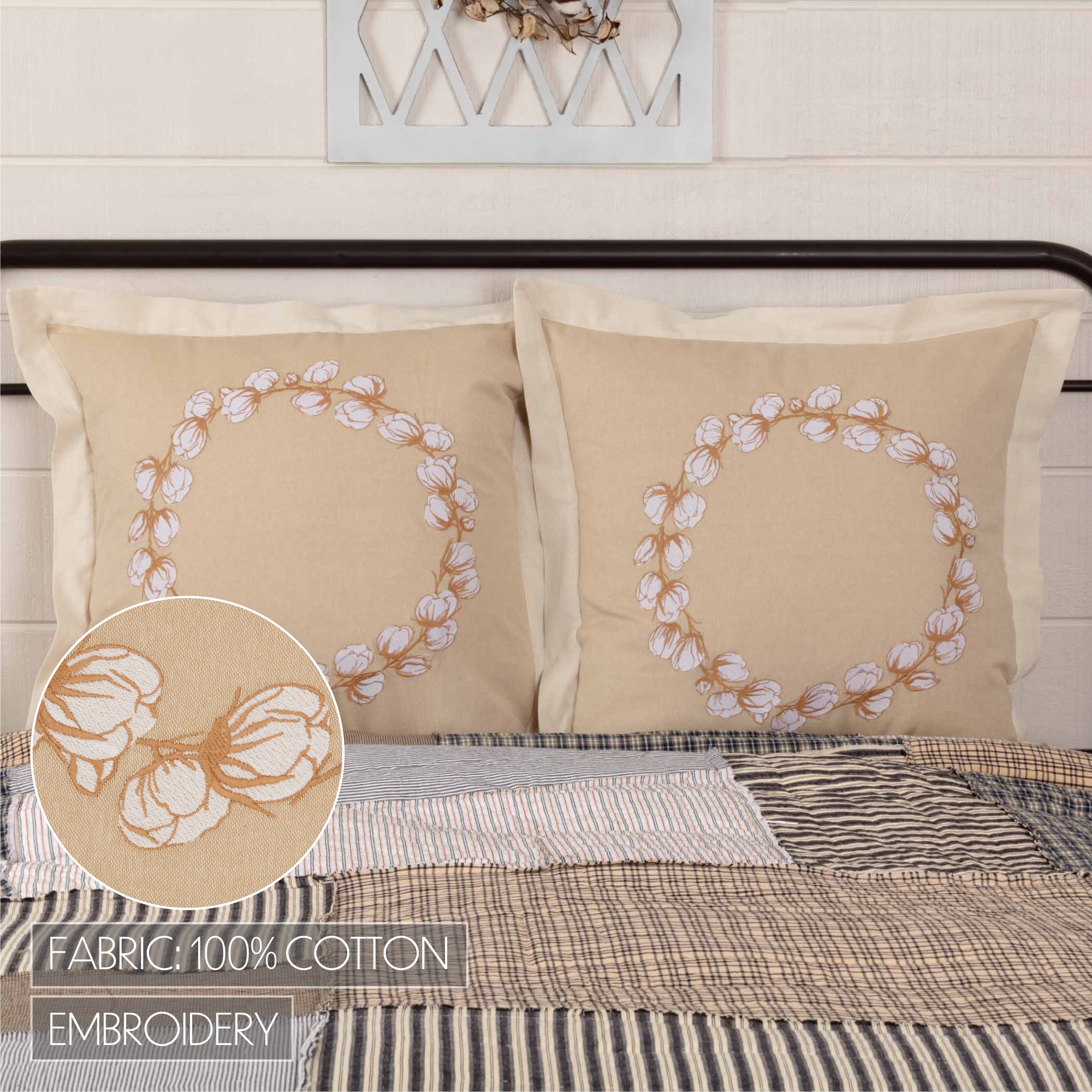 FABRIC: 100% COTTON

EMBROIDERY