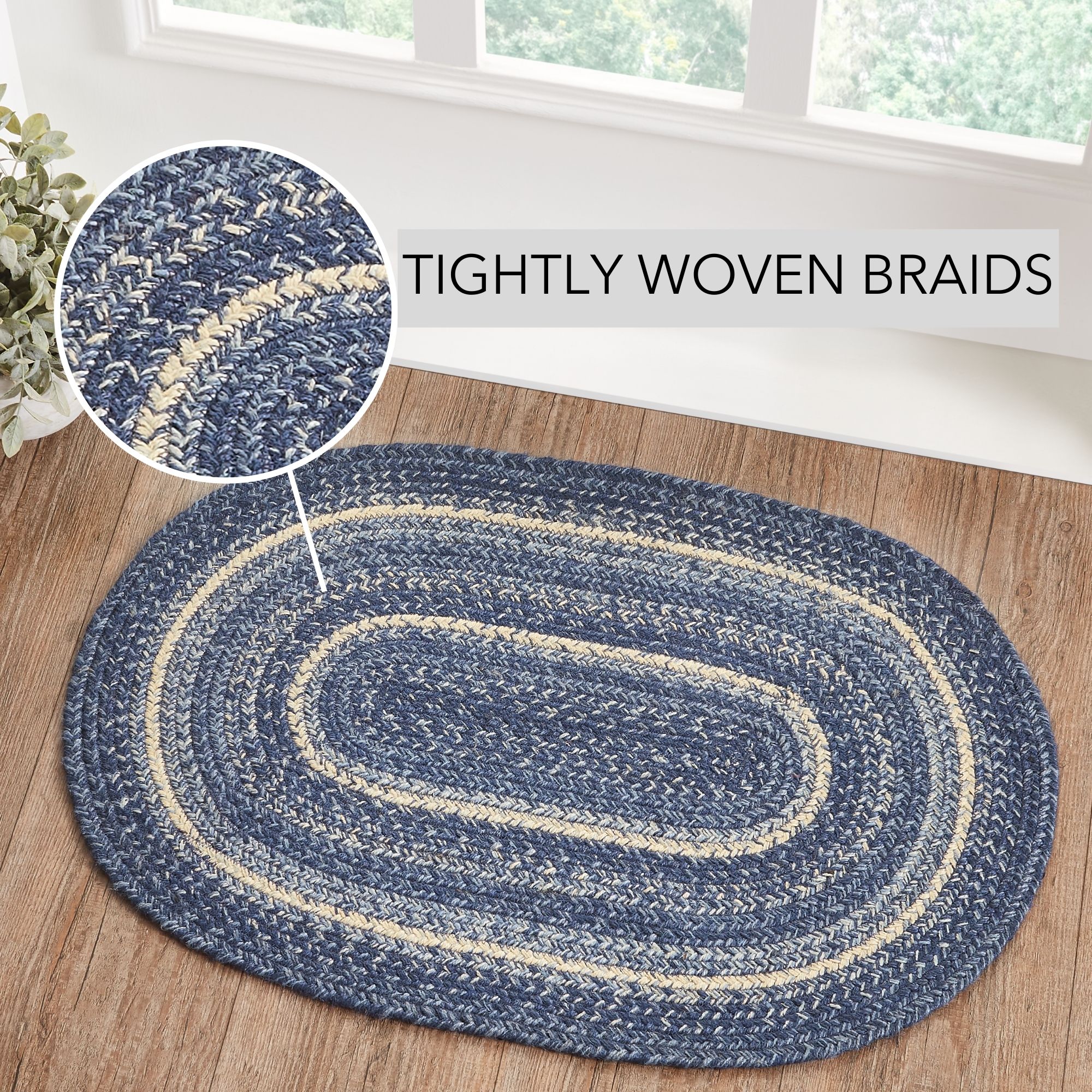 TIGHTLY WOVEN BRAIDS