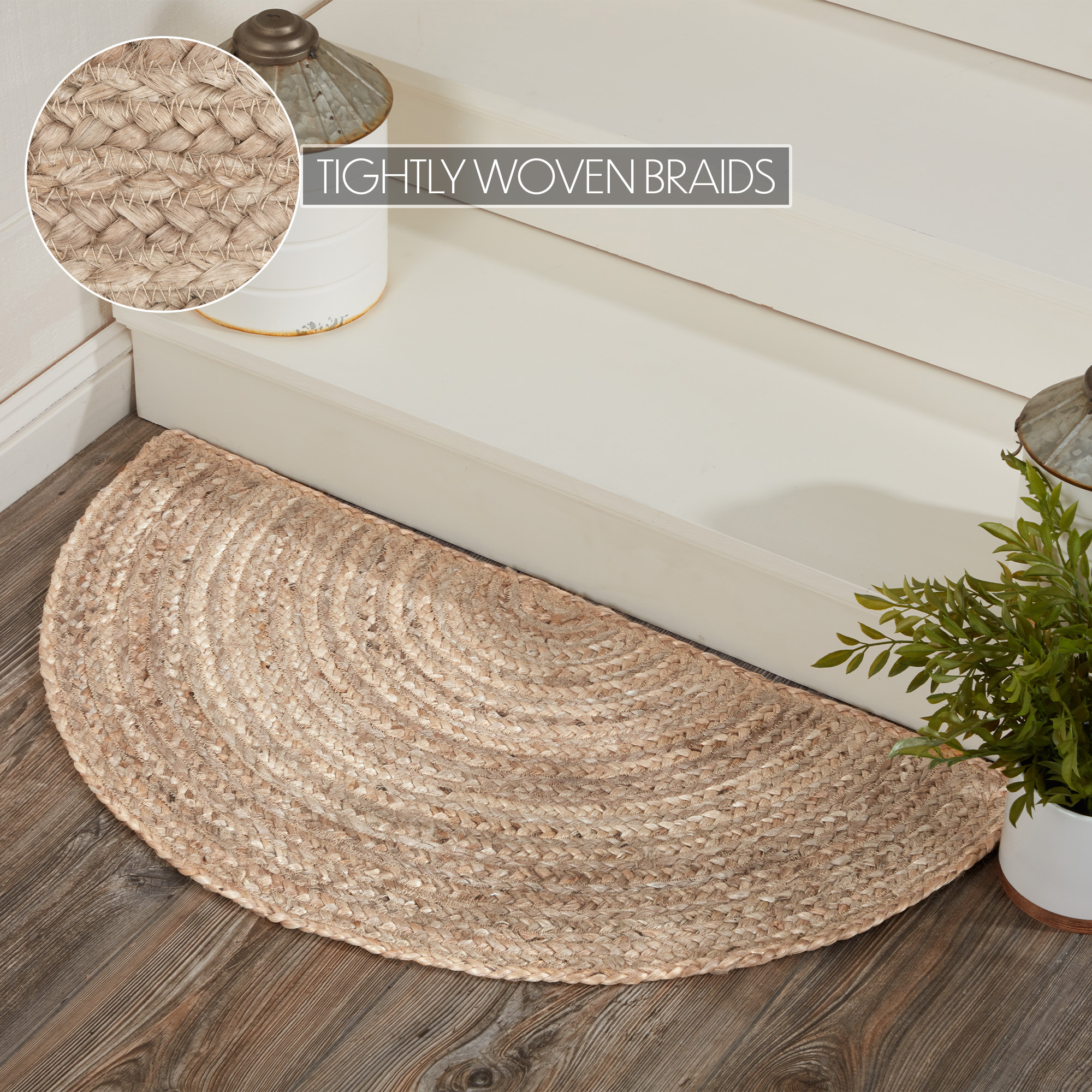 TIGHTLY WOVEN BRAIDS