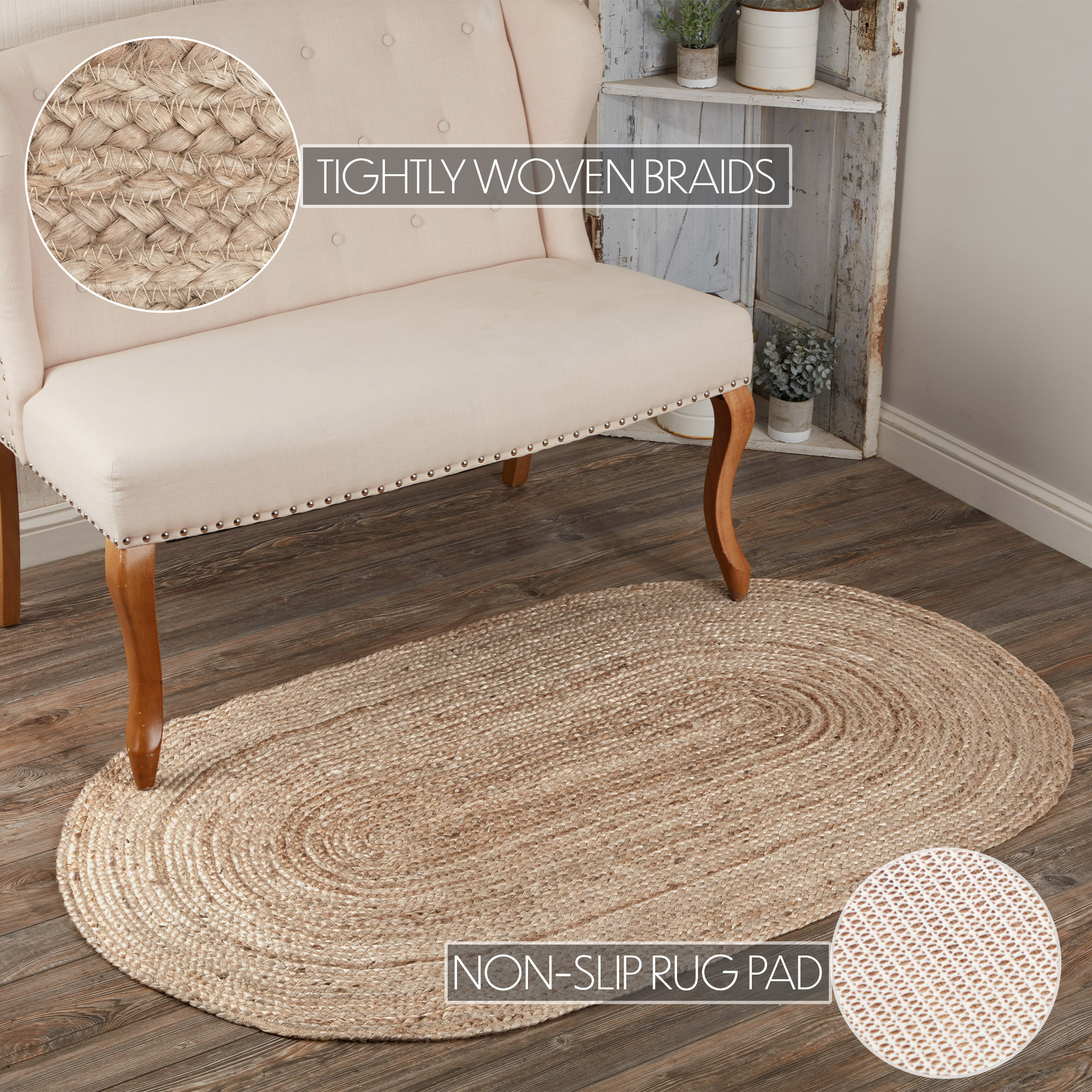 TIGHTLY WOVEN BRAIDS

NON-SLIP RUG PAD