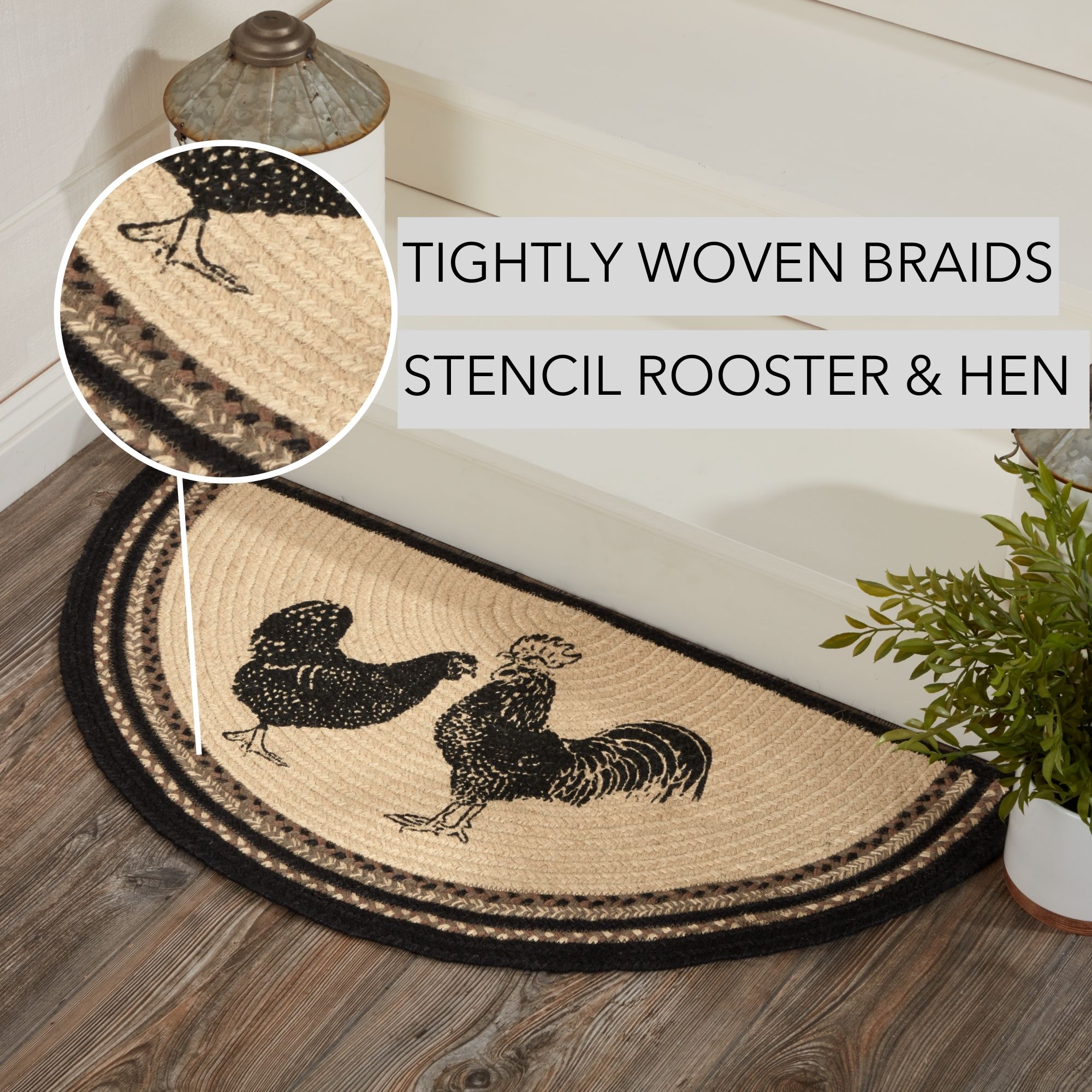 TIGHTLY WOVEN BRAIDS

STENCIL ROOSTER & HEN