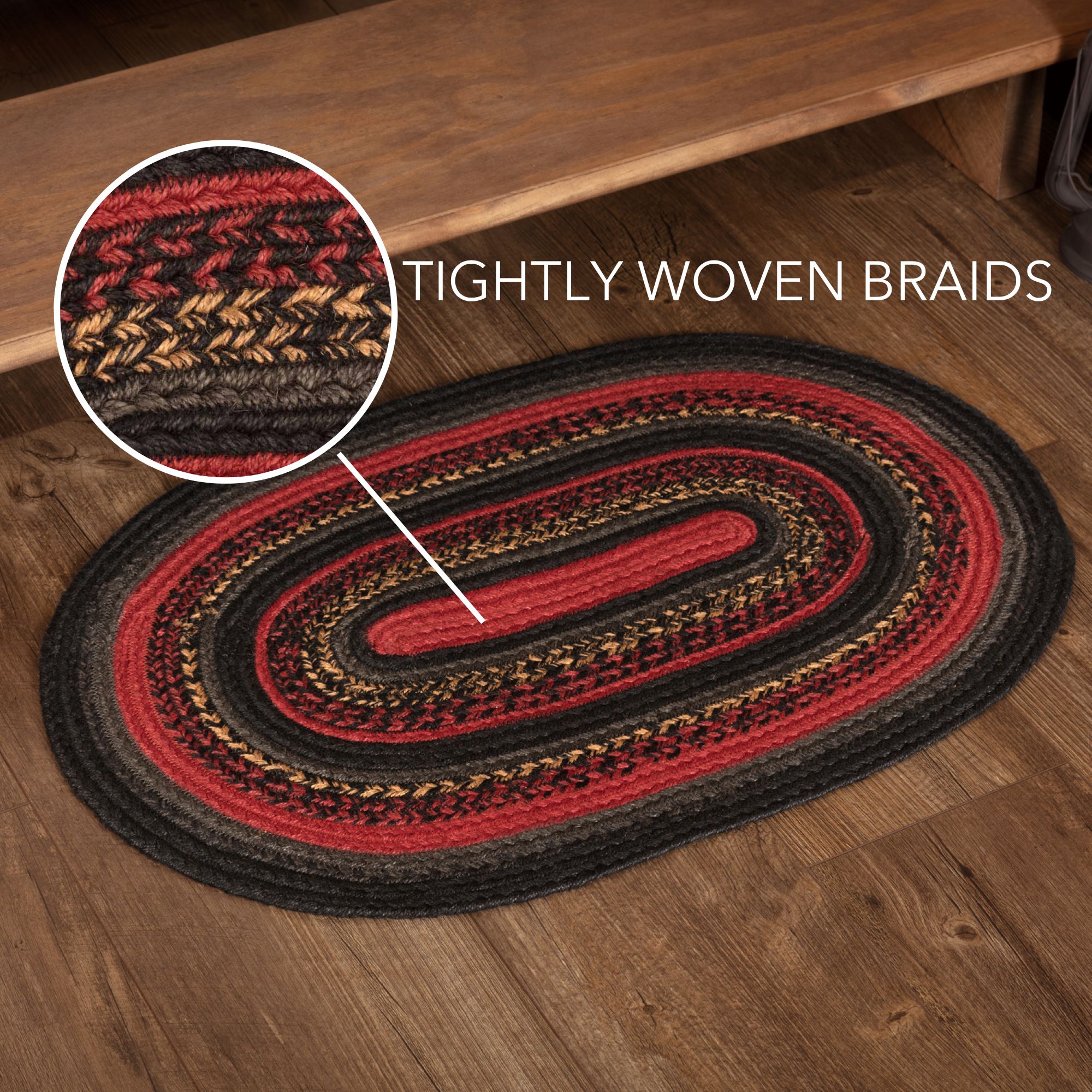 TIGHTLY WOVEN BRAIDS