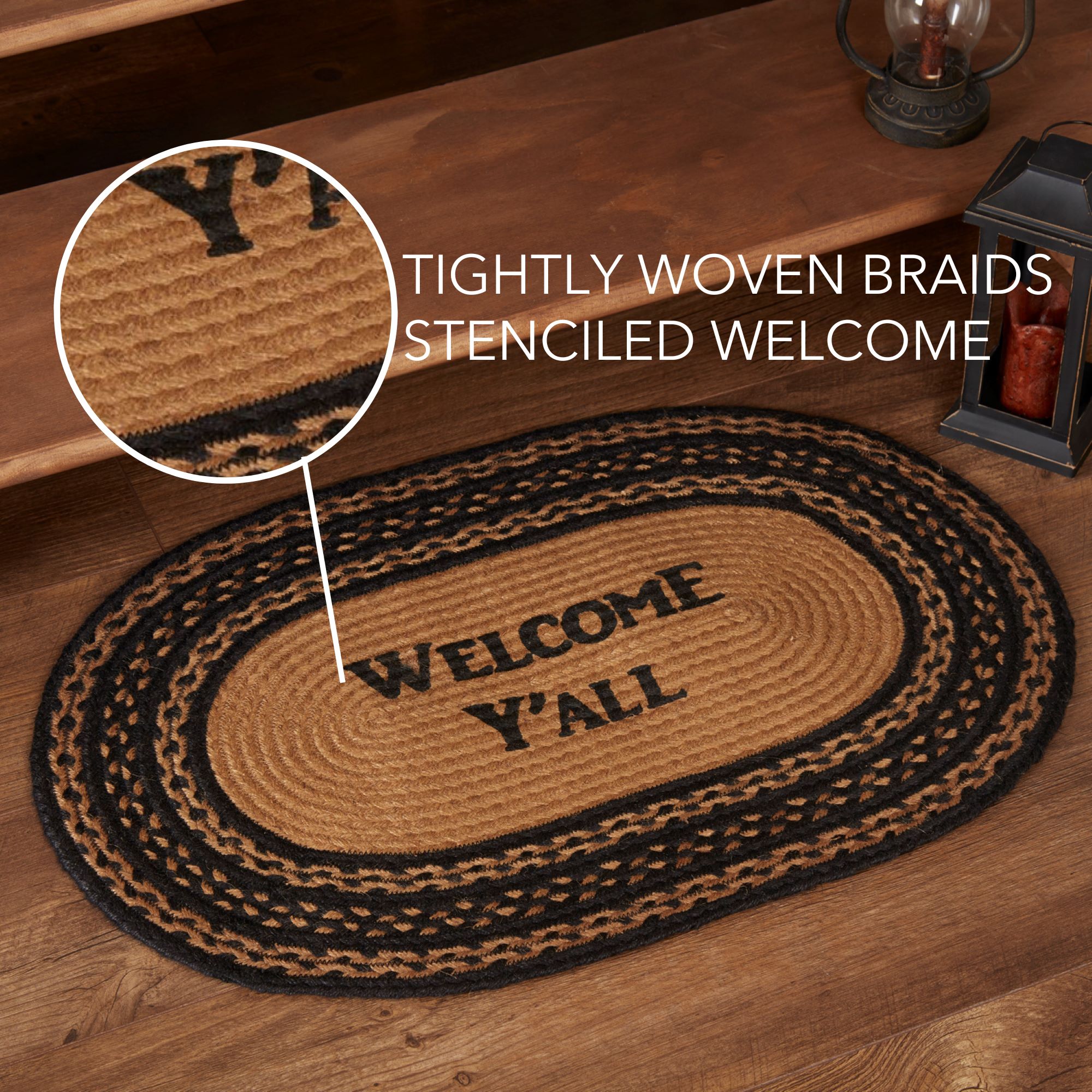 Y'

TIGHTLY WOVEN BRAIDS
STENCILED WELCOME

WELCOME
Y'ALL