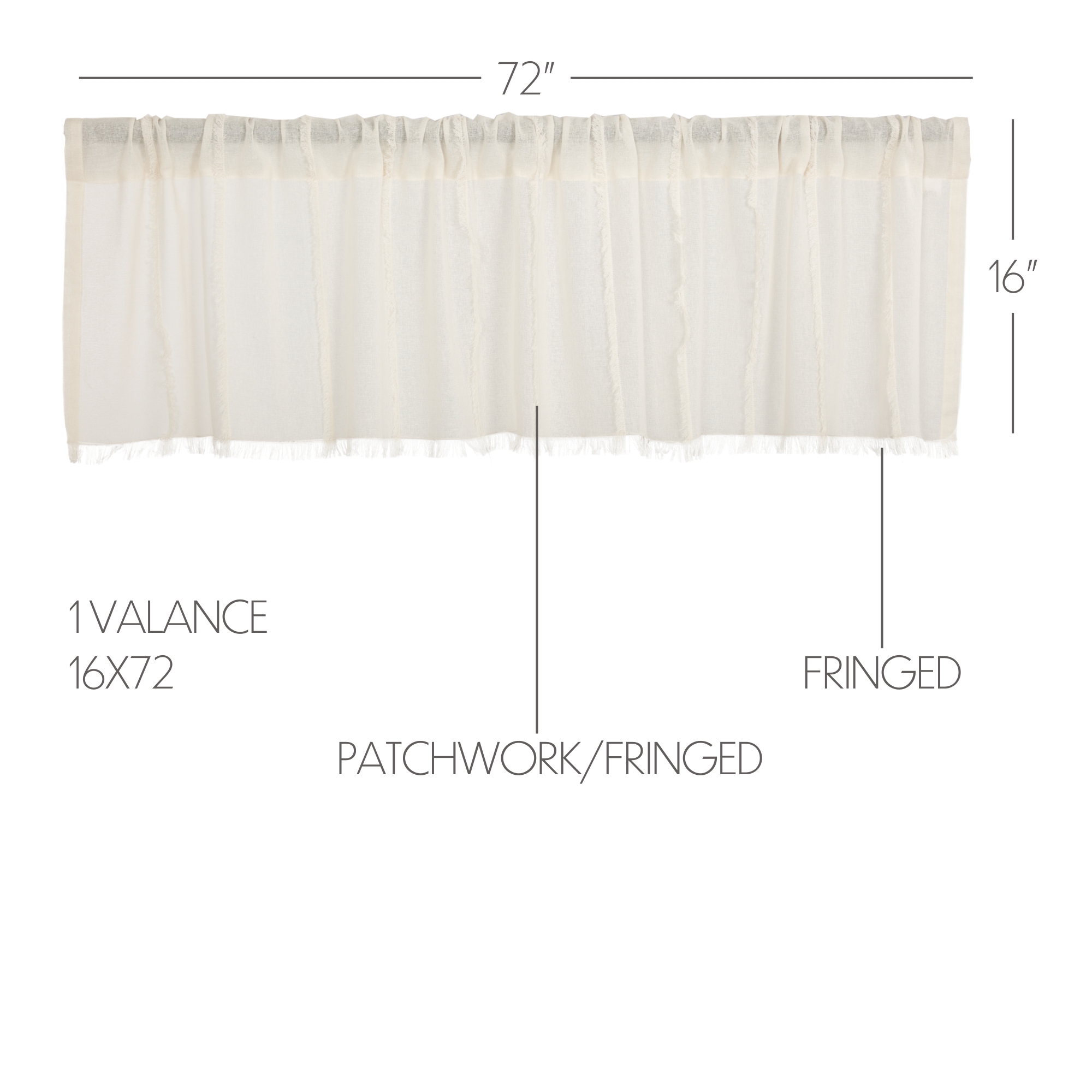 72"

16"

1 VALANCE
16X72

FRINGED

PATCHWORK/FRINGED