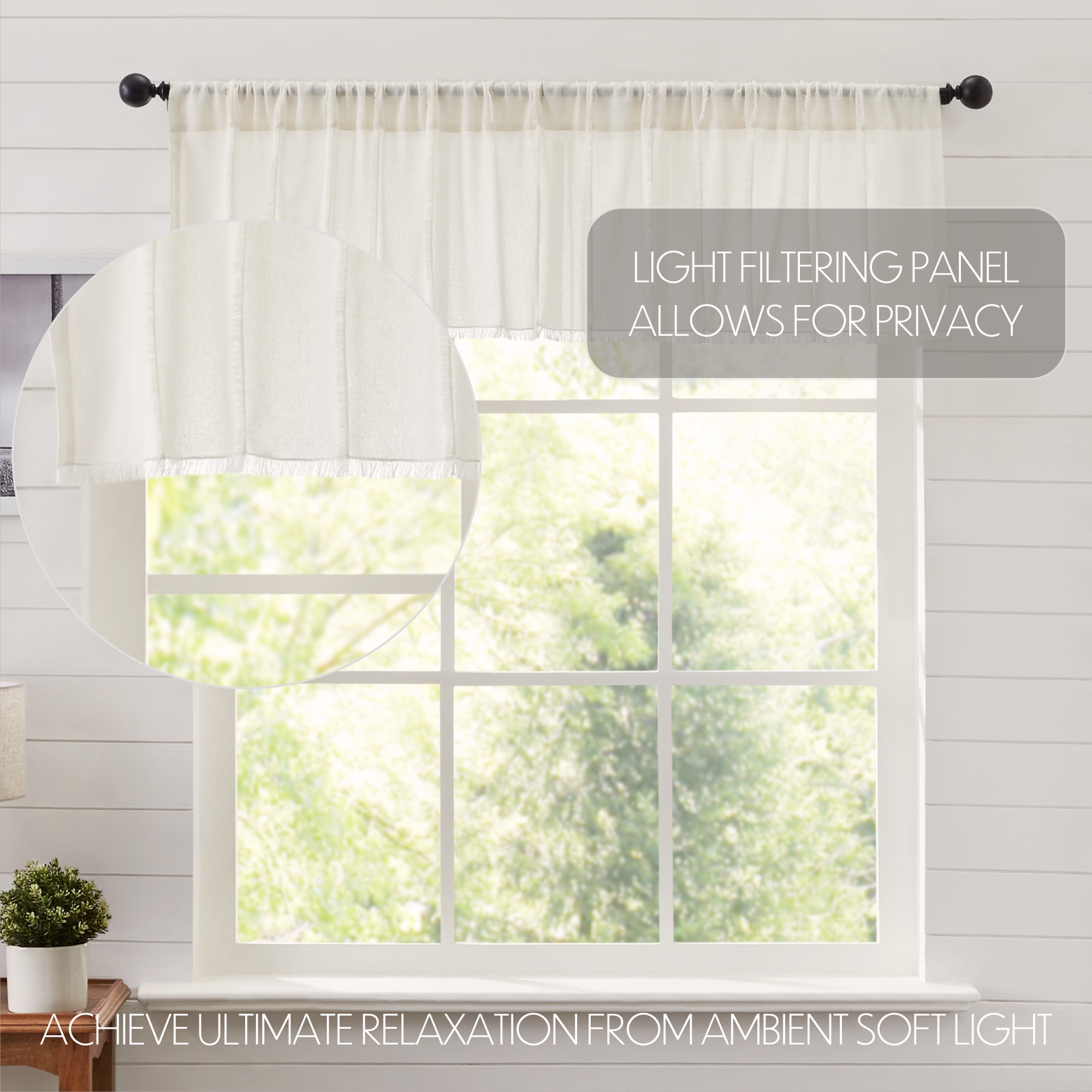 LIGHT FILTERING PANEL ALLOWS FOR PRIVACY

ACHIEVE ULTIMATE RELAXATION FROM AMBIENT SOFT LIGHT