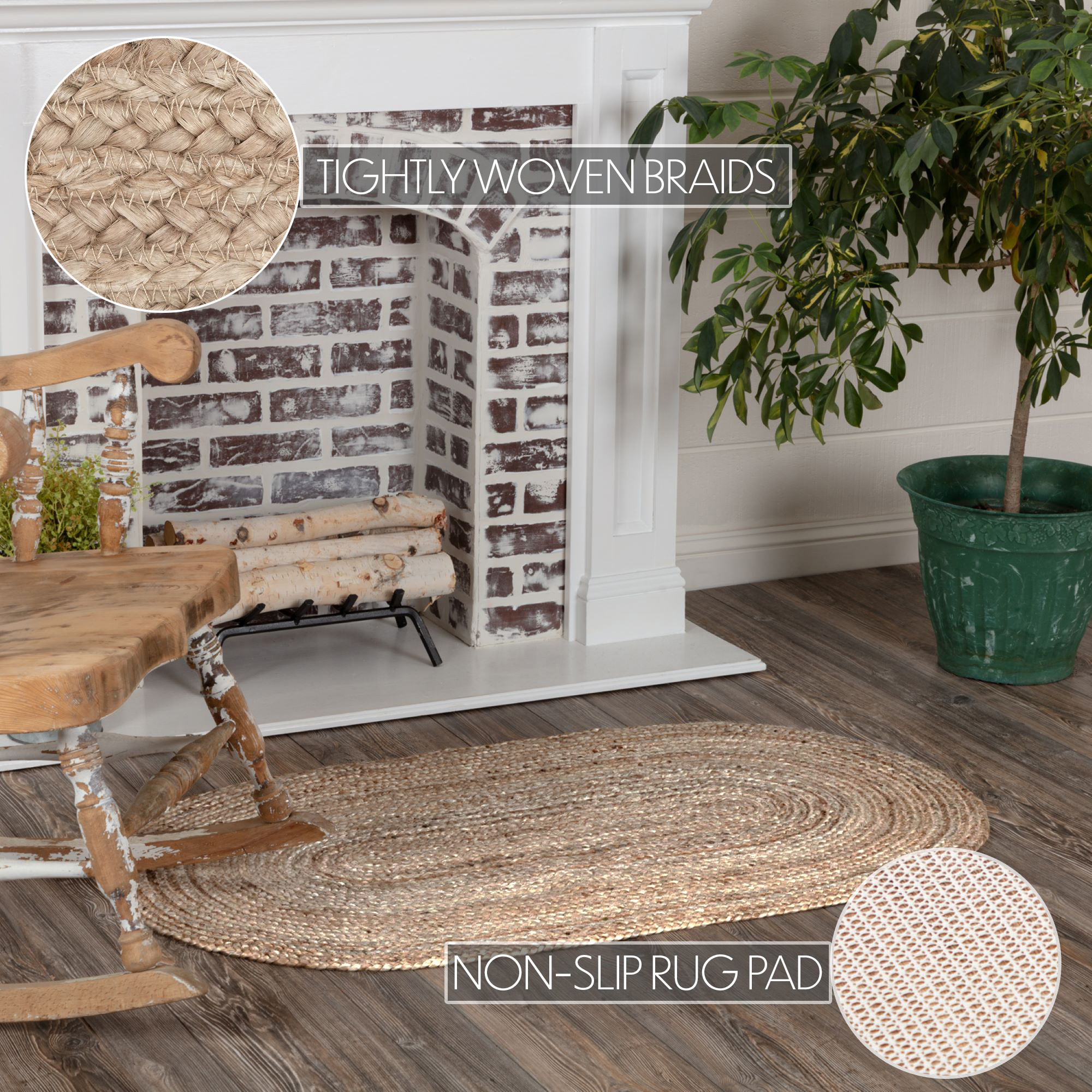 TIGHTLY WOVEN BRAIDS

NON-SLIP RUG PAD