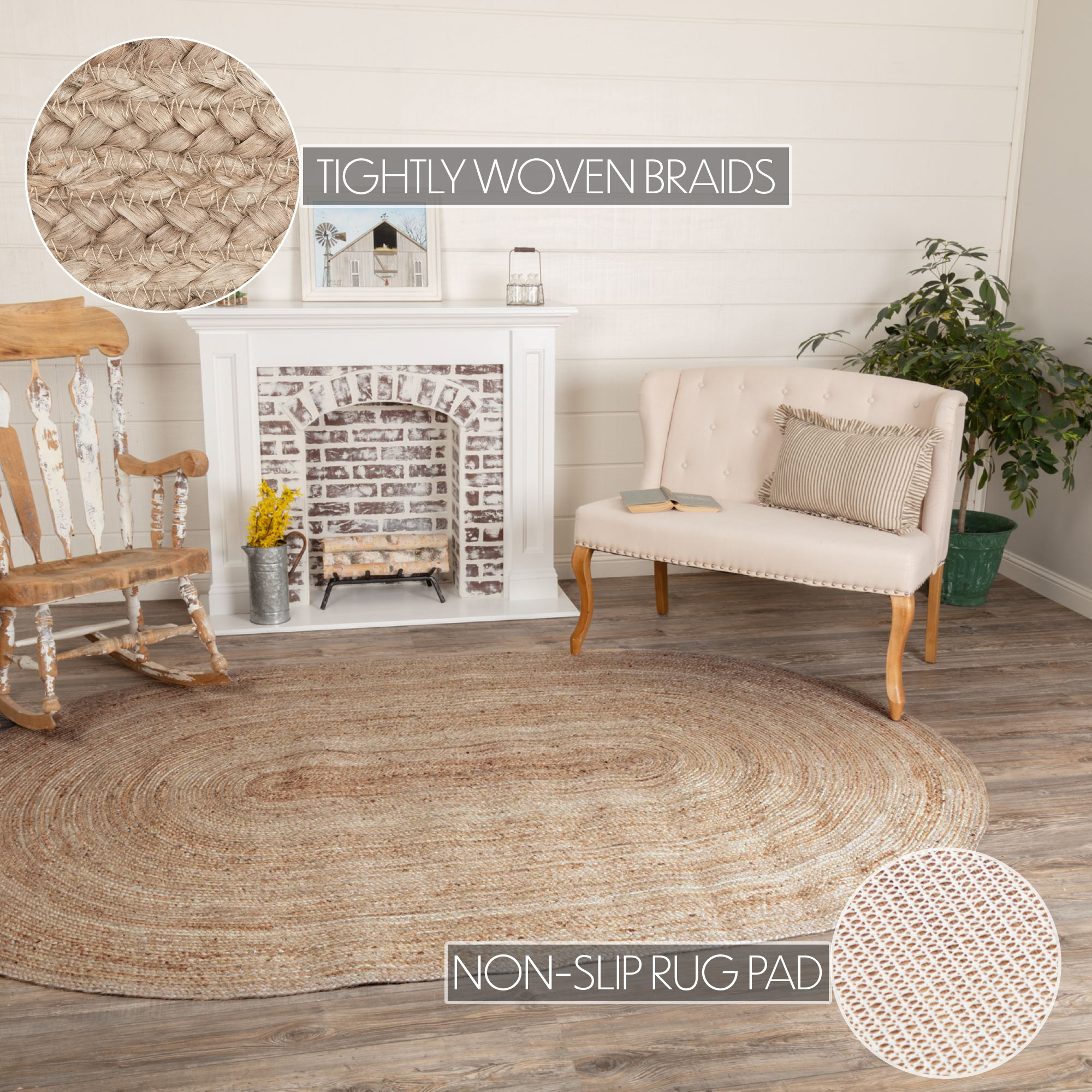 TIGHTLY WOVEN BRAIDS

NON-SLIP RUG PAD