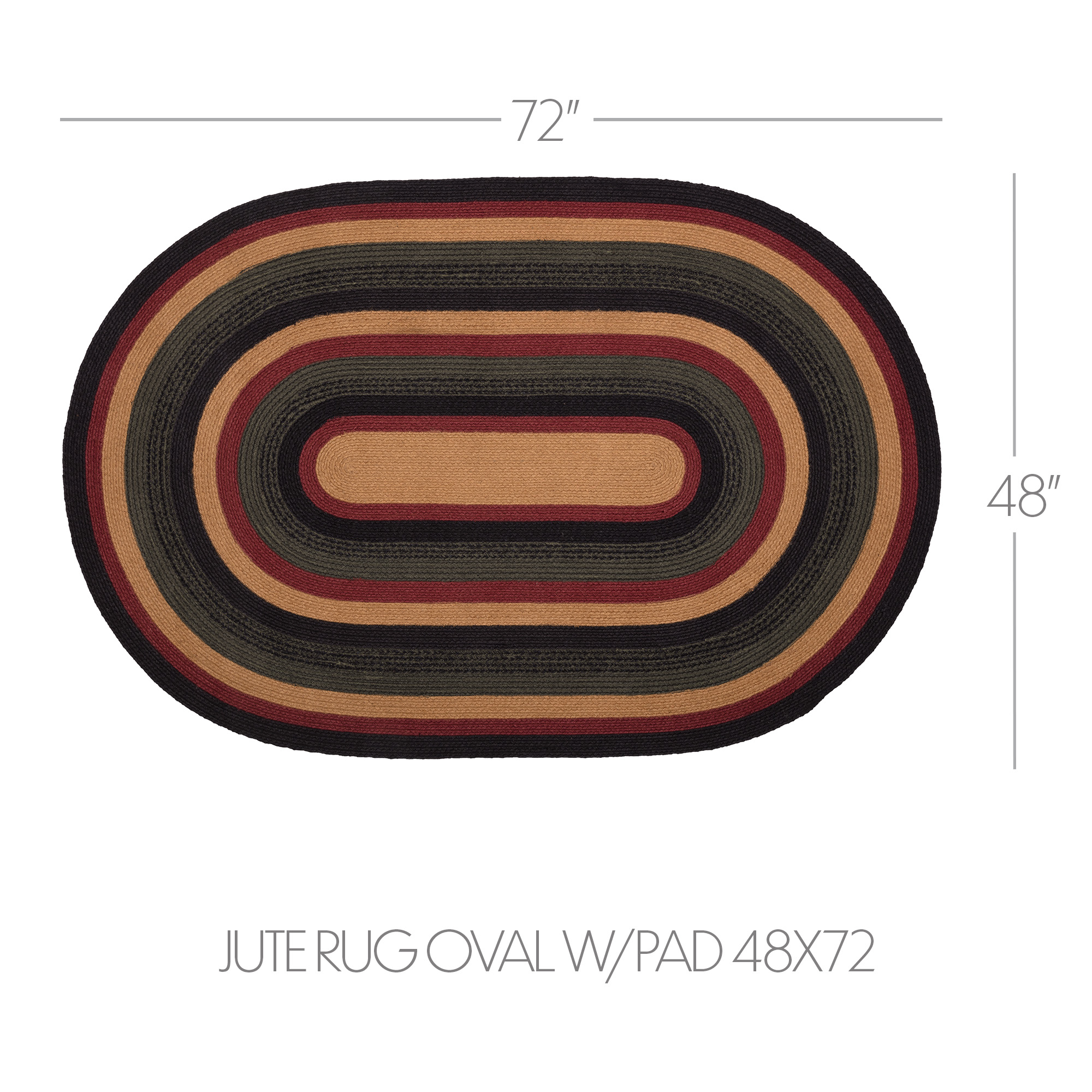 72"

48"

JUTE RUG OVAL W/PAD 48X72