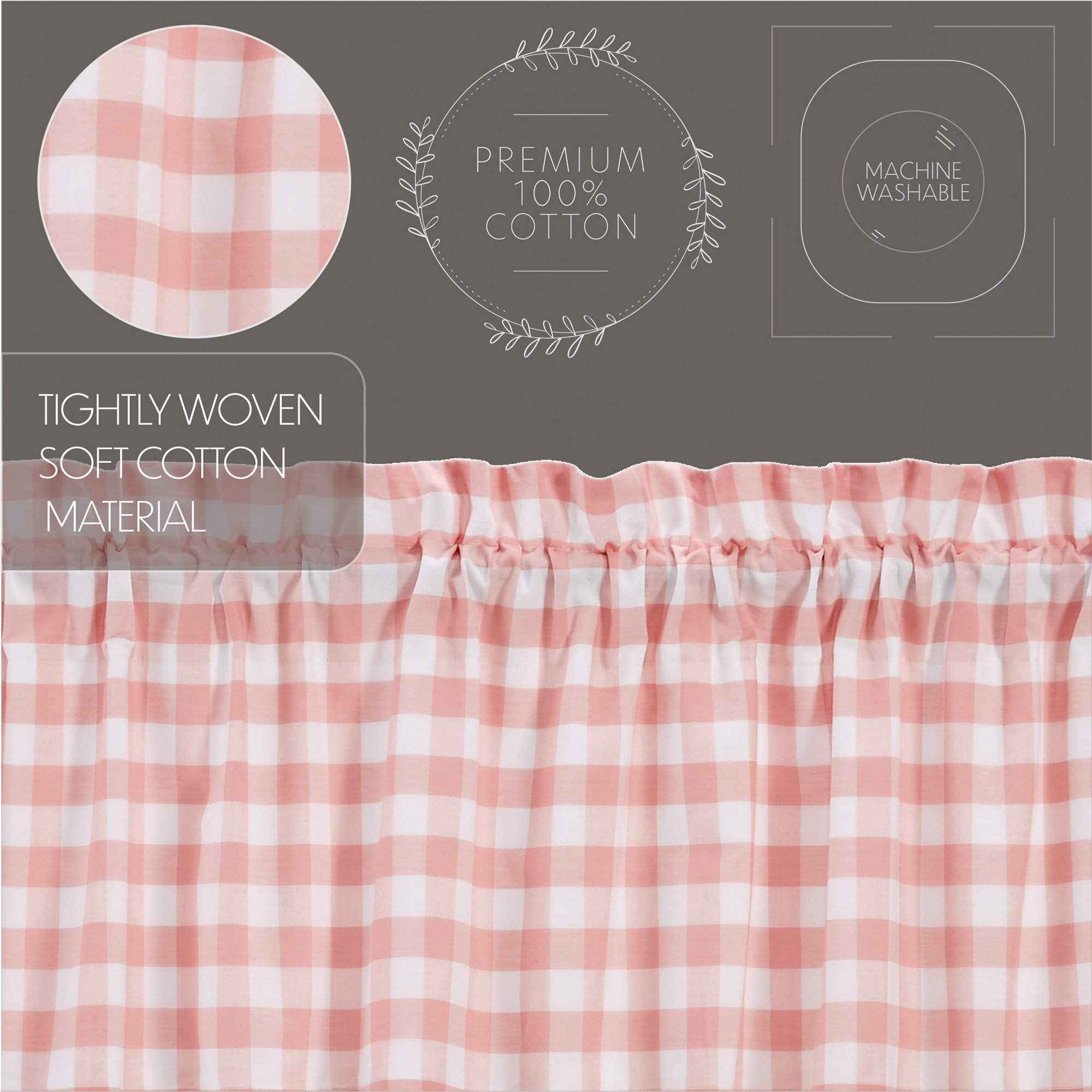 PREMIUM
100%
COTTON

MACHINE
WASHABLE

TIGHTLY WOVEN
SOFT COTTON
MATERIAL