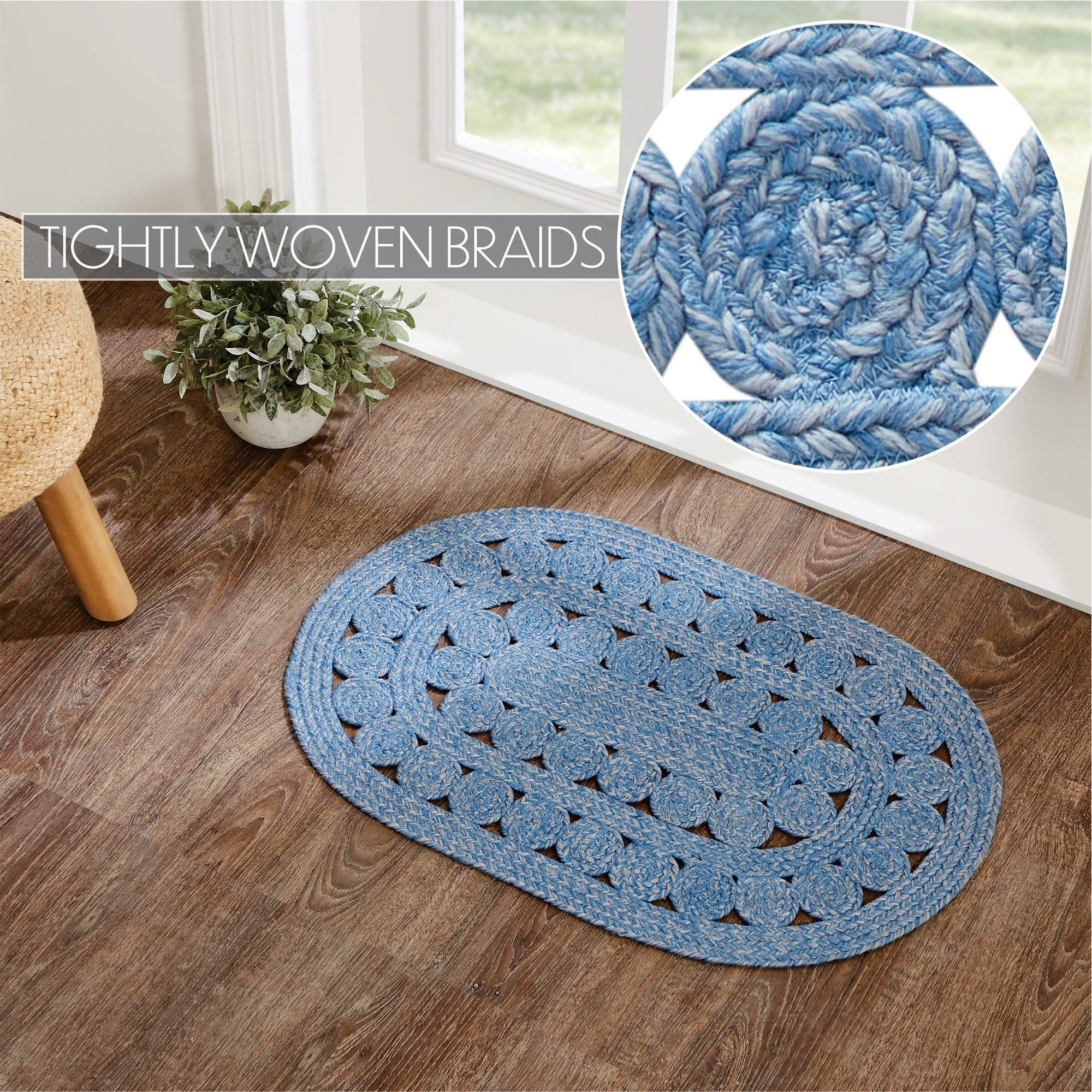 TIGHTLY WOVEN BRAIDS