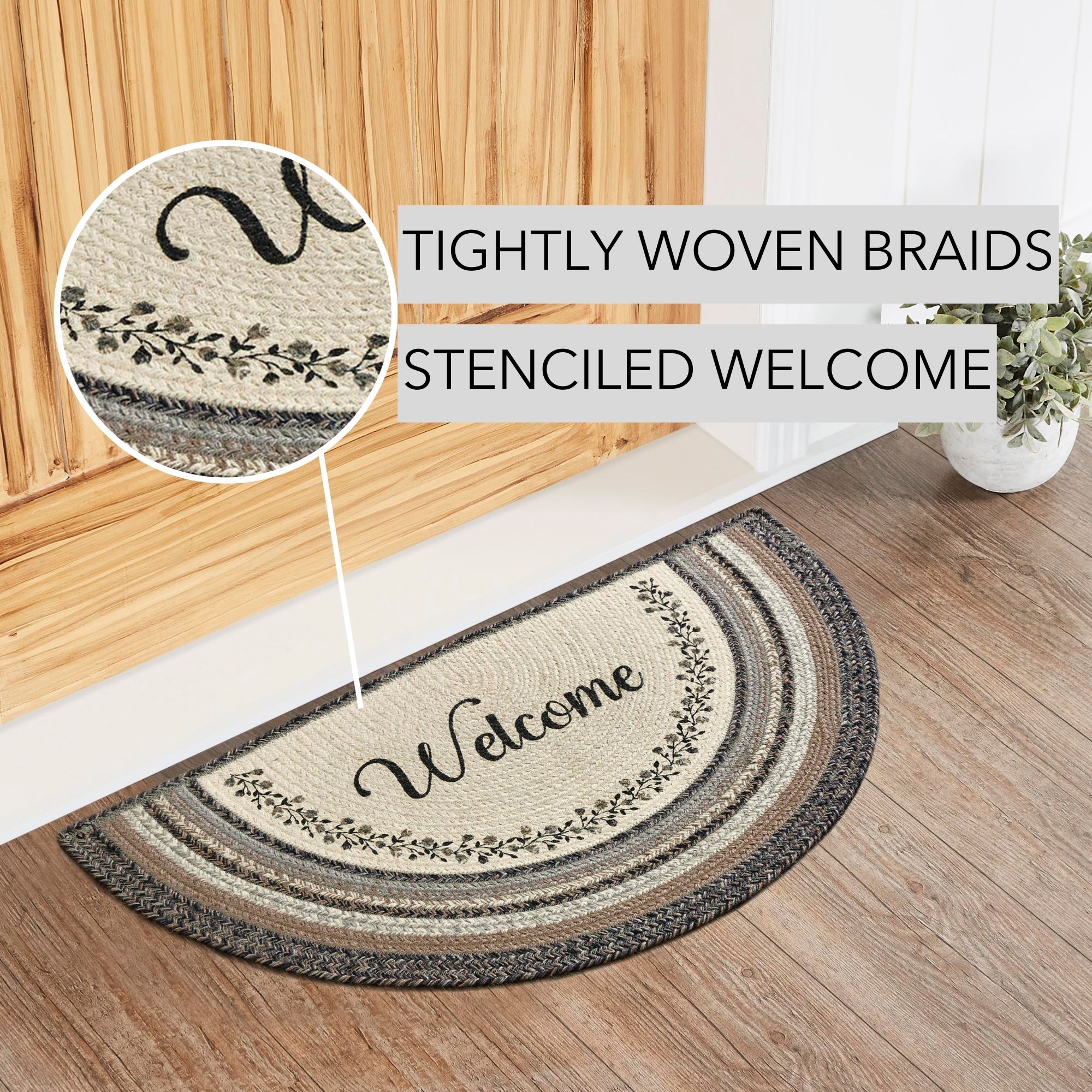 TIGHTLY WOVEN BRAIDS

STENCILED WELCOME

Welcome