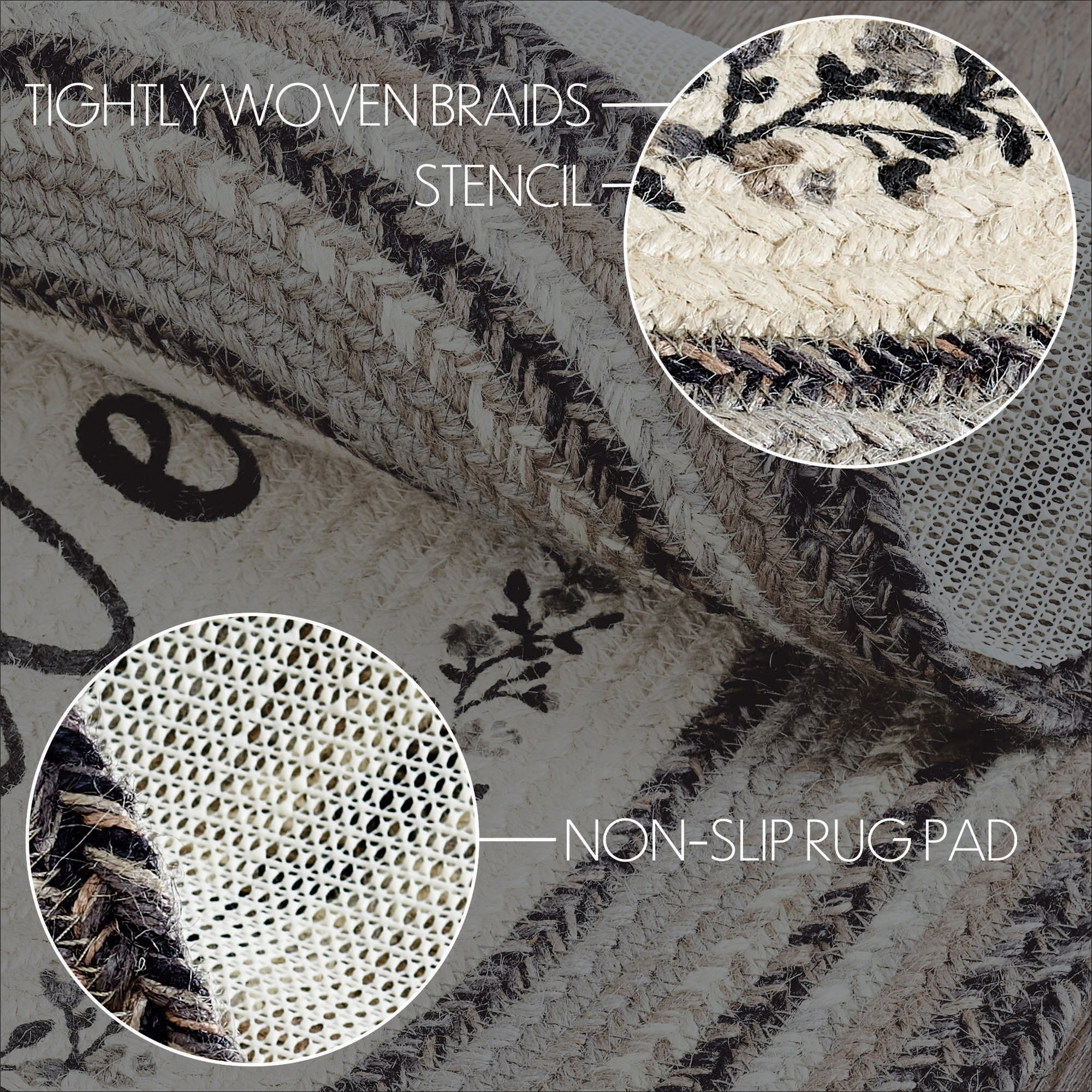 TIGHTLY WOVEN BRAIDS

STENCIL

NON-SLIP RUG PAD