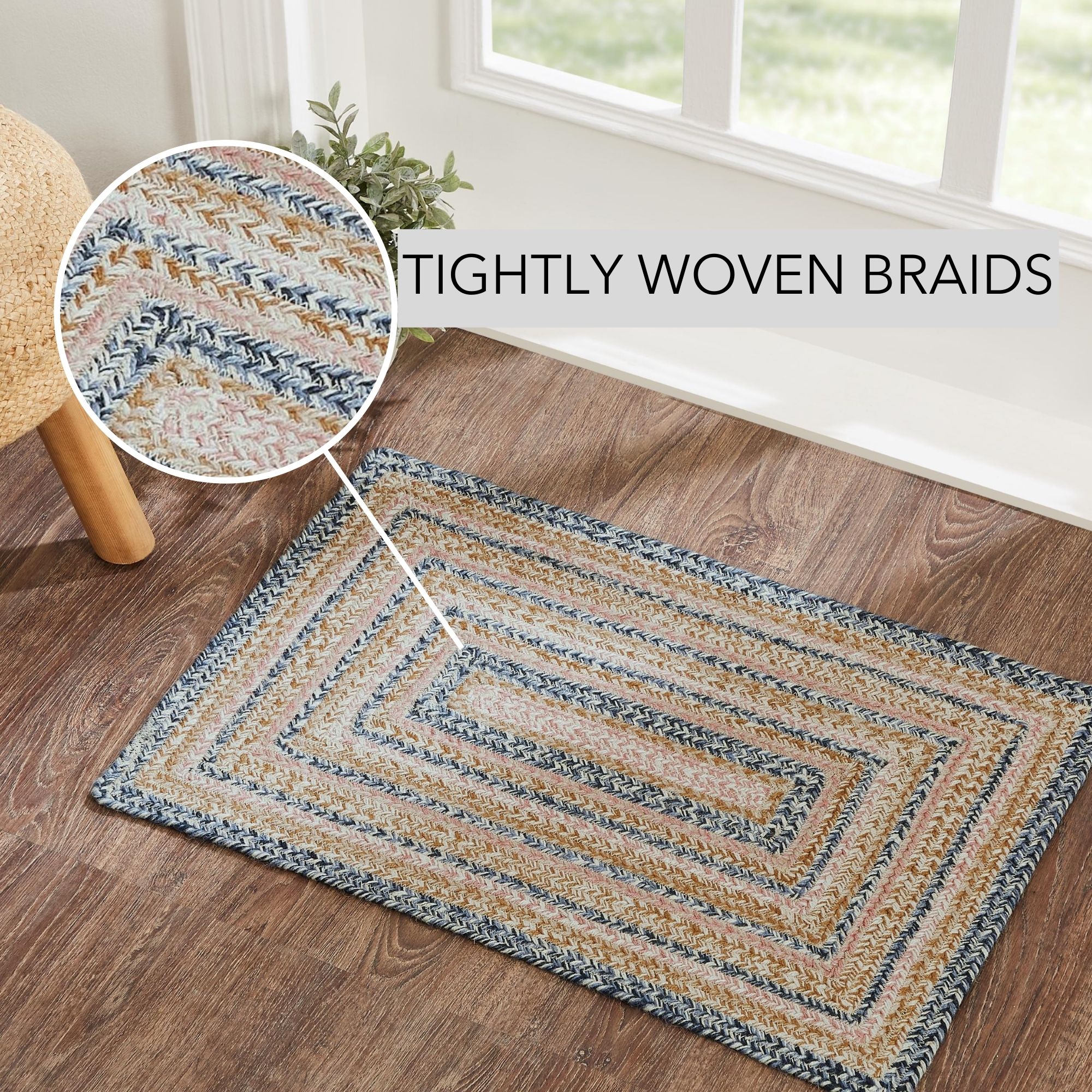 TIGHTLY WOVEN BRAIDS