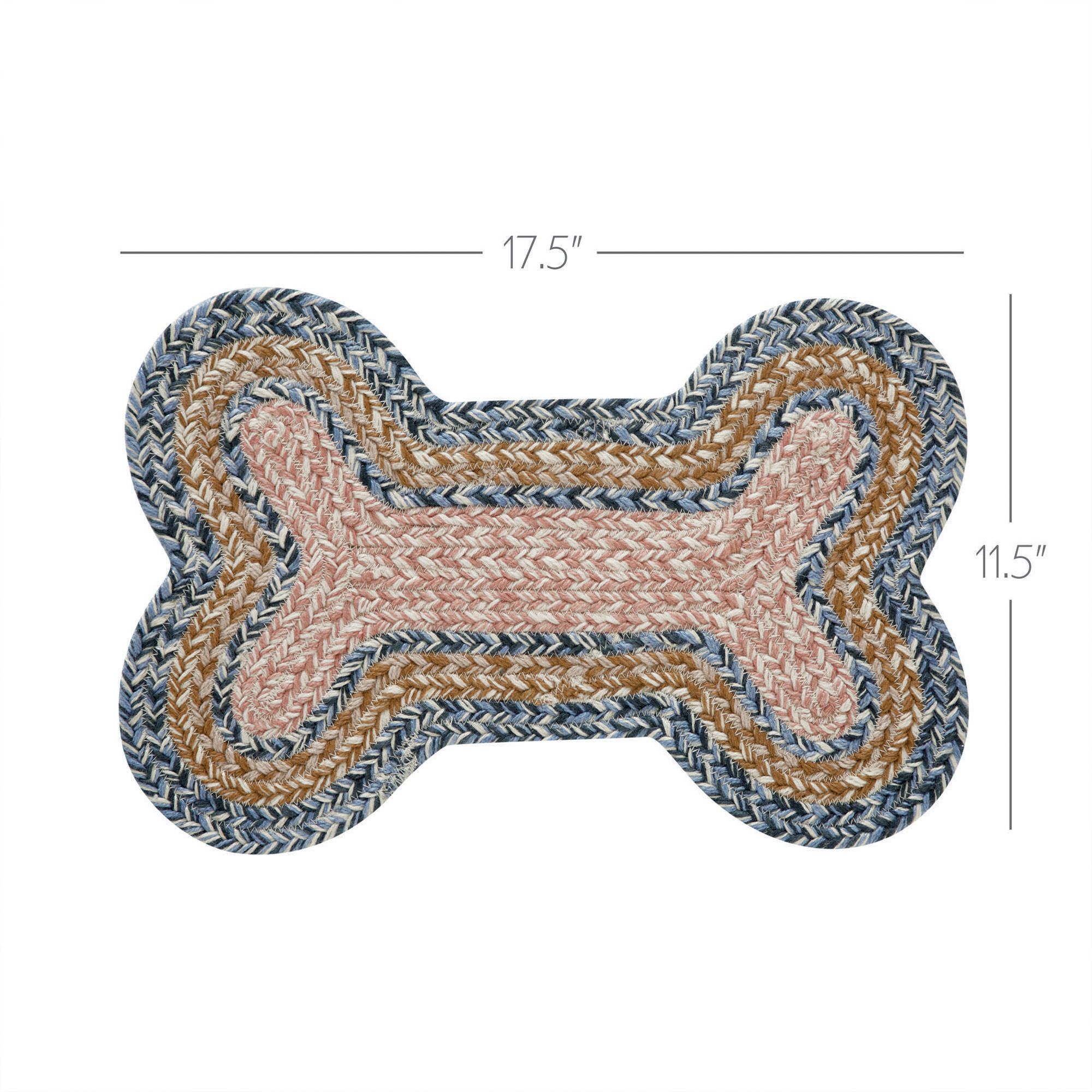 17.5"

11.5"