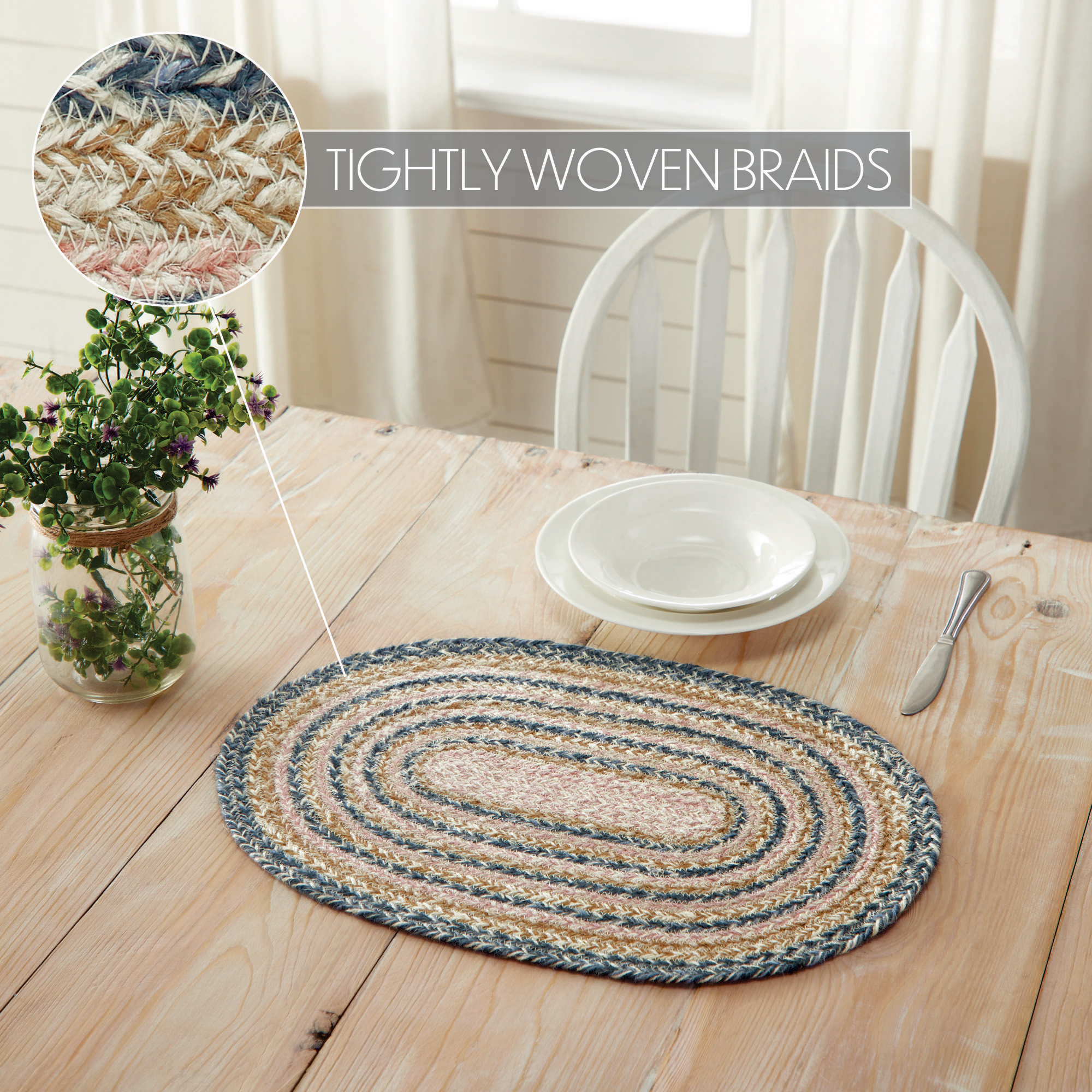 TIGHTLY WOVEN BRAIDS