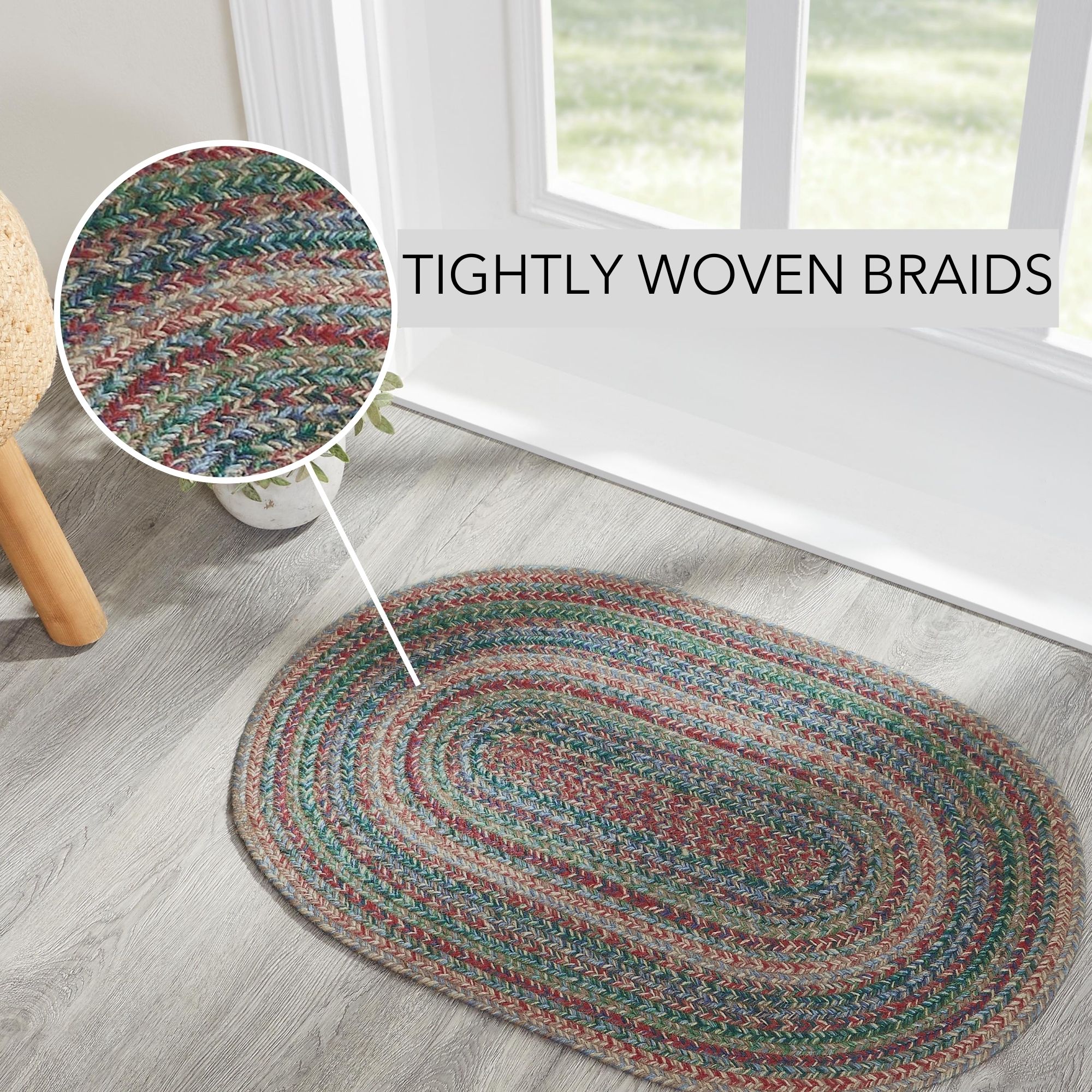 TIGHTLY WOVEN BRAIDS