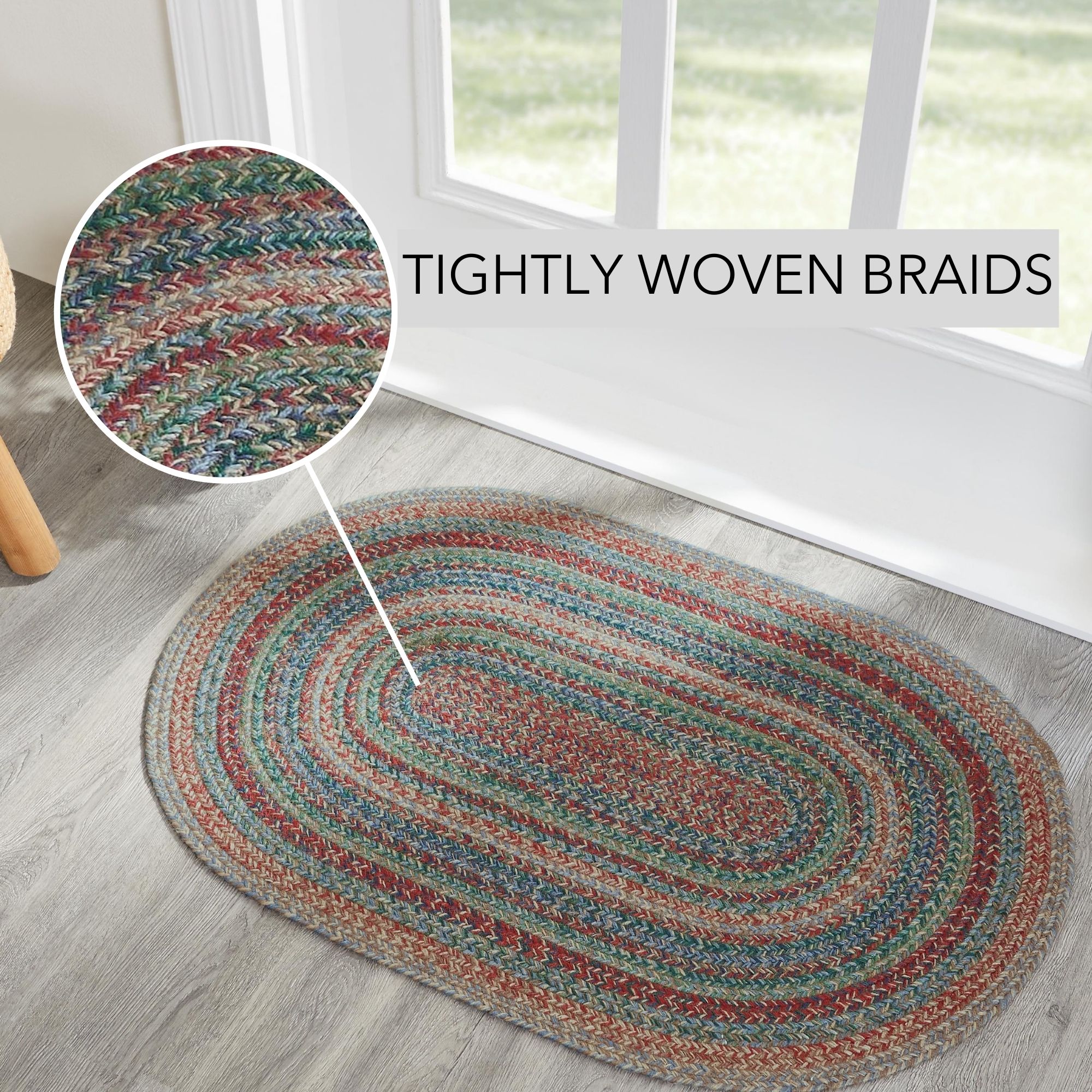 TIGHTLY WOVEN BRAIDS