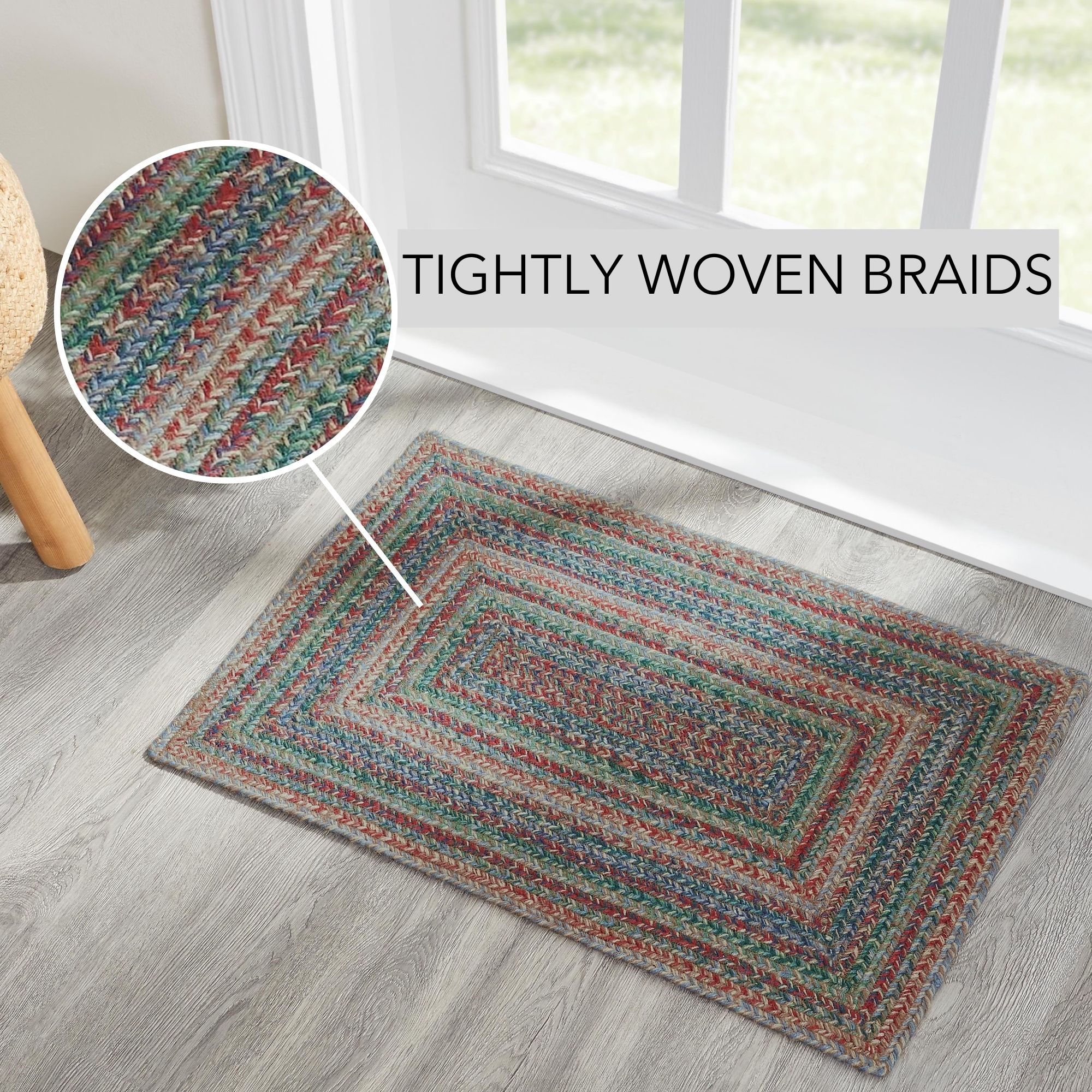 TIGHTLY WOVEN BRAIDS