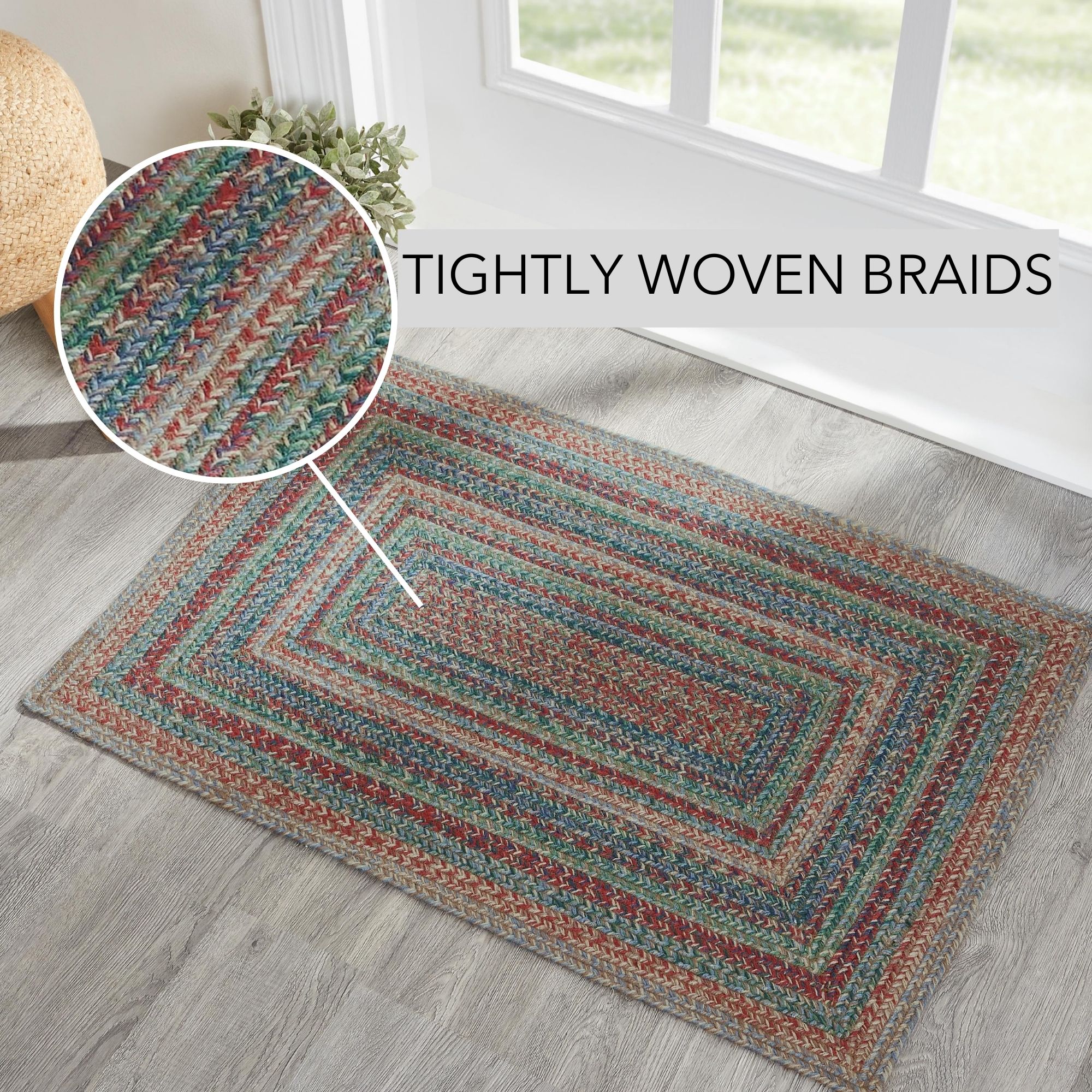 TIGHTLY WOVEN BRAIDS