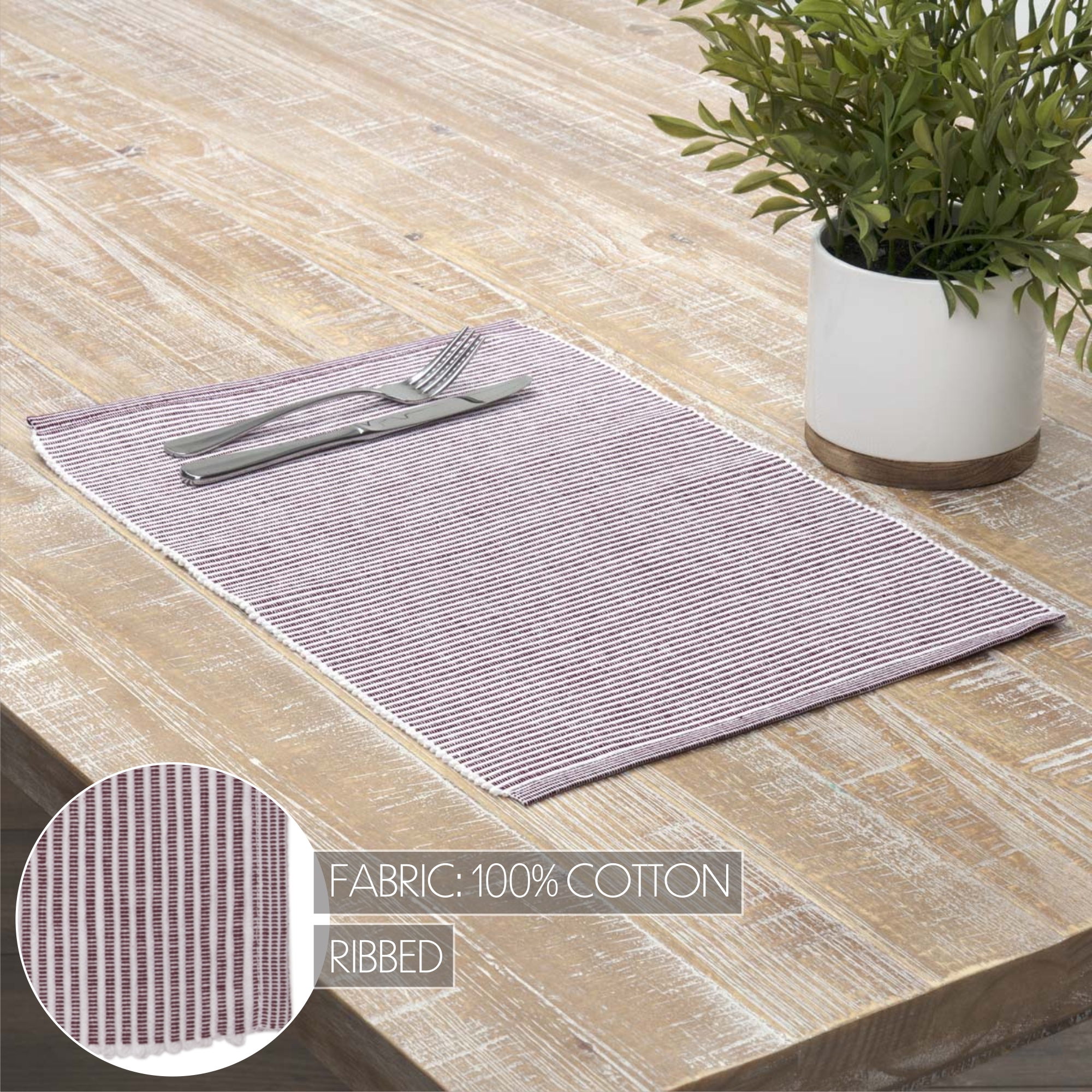 FABRIC: 100% COTTON

RIBBED