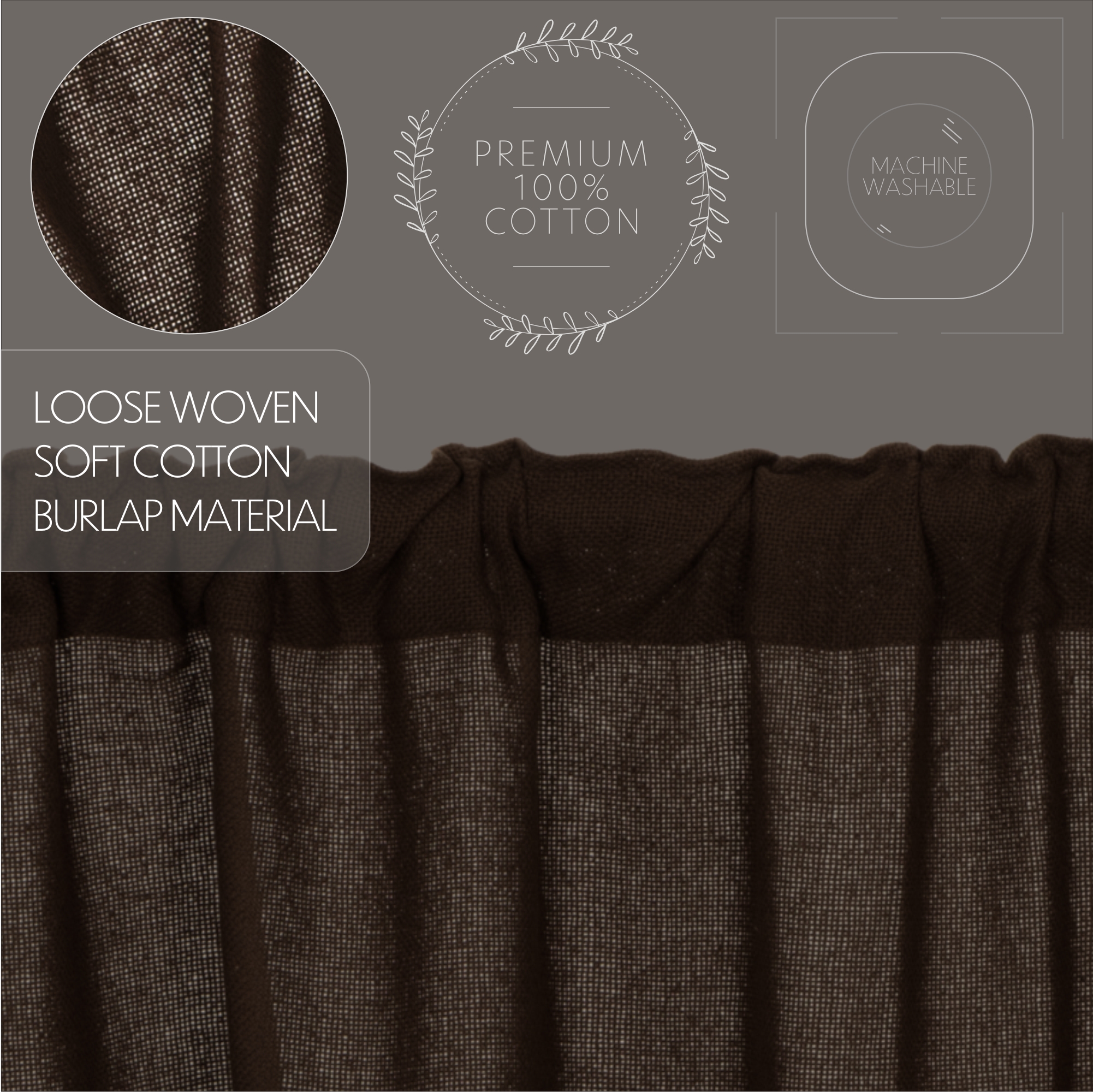 PREMIUM
100%
COTTON

MACHINE
WASHABLE

LOOSE WOVEN
SOFT COTTON
BURLAP MATERIAL